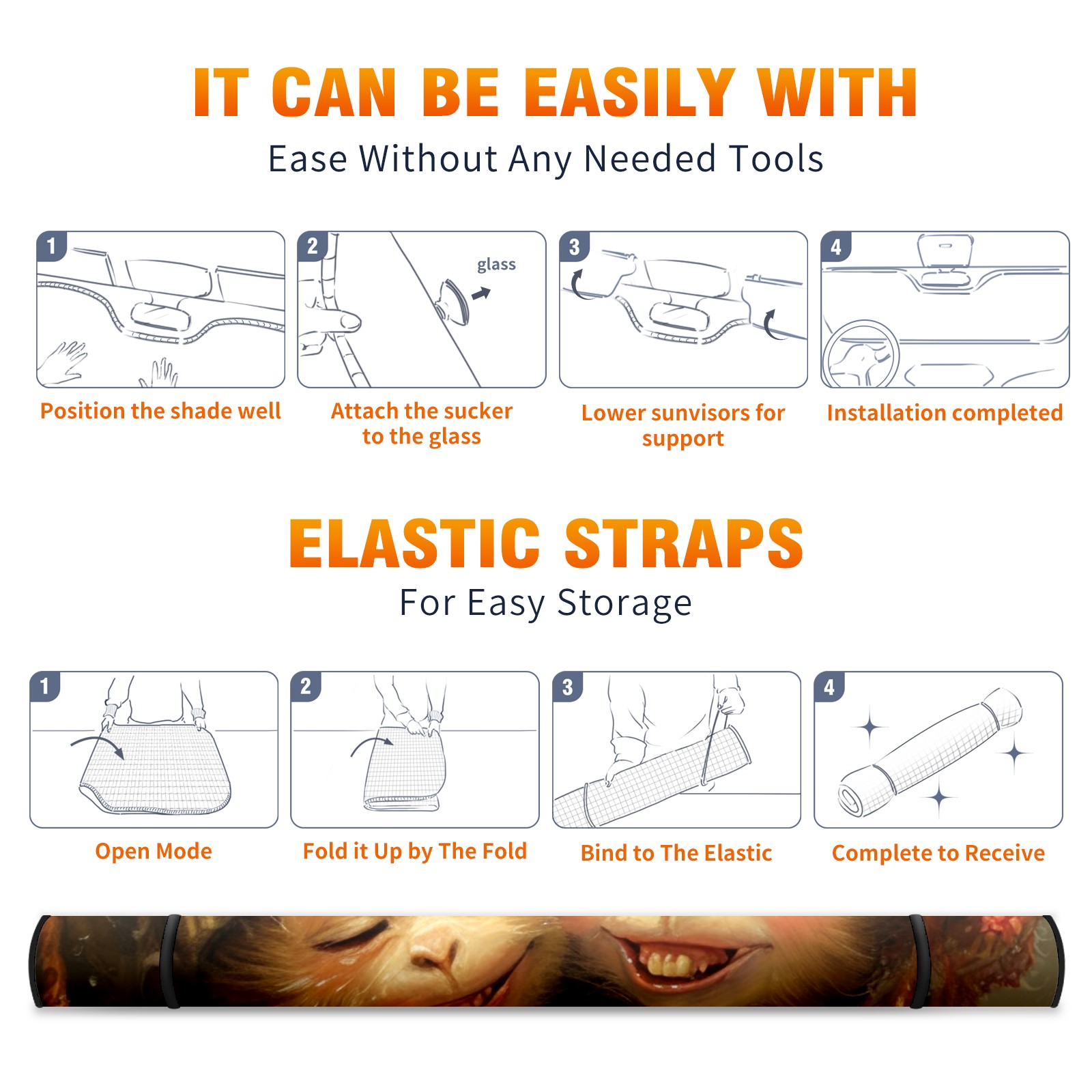 IT CAN BE EASILY WITH
Ease Without Any Needed Tools

1
Position the shade well

2
glass
Attach the sucker to the glass

3
Lower sunvisors for support

4
Installation completed

ELASTIC STRAPS
For Easy Storage

1
Open Mode

2
Fold it Up by The Fold

3
Bind to The Elastic

4
Complete to Receive