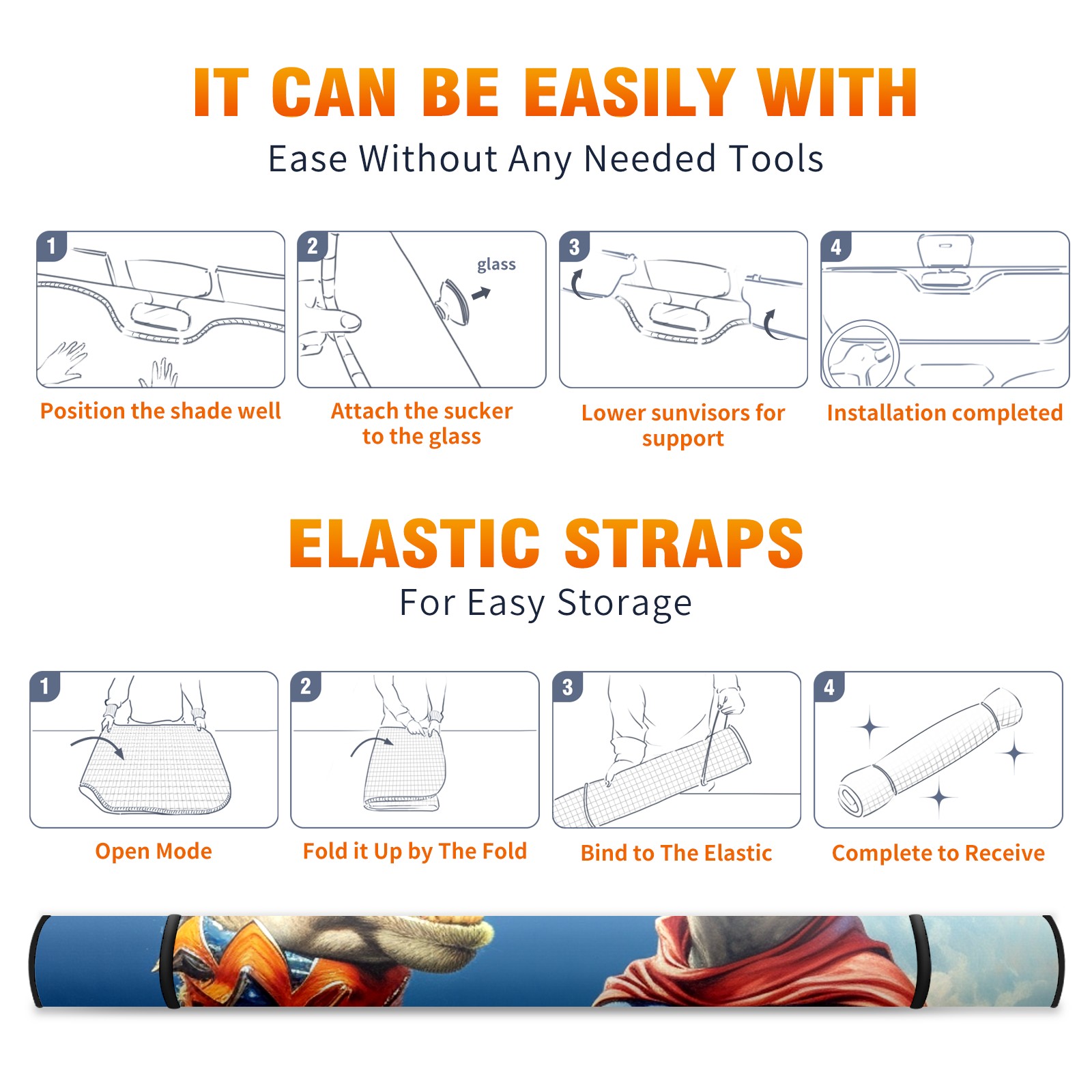 IT CAN BE EASILY WITH

Ease Without Any Needed Tools

1

Position the shade well

2

glass

Attach the sucker to the glass

3

Lower sunvisors for support

4

Installation completed

ELASTIC STRAPS

For Easy Storage

1

Open Mode

2

Fold it Up by The Fold

3

Bind to The Elastic

4

Complete to Receive