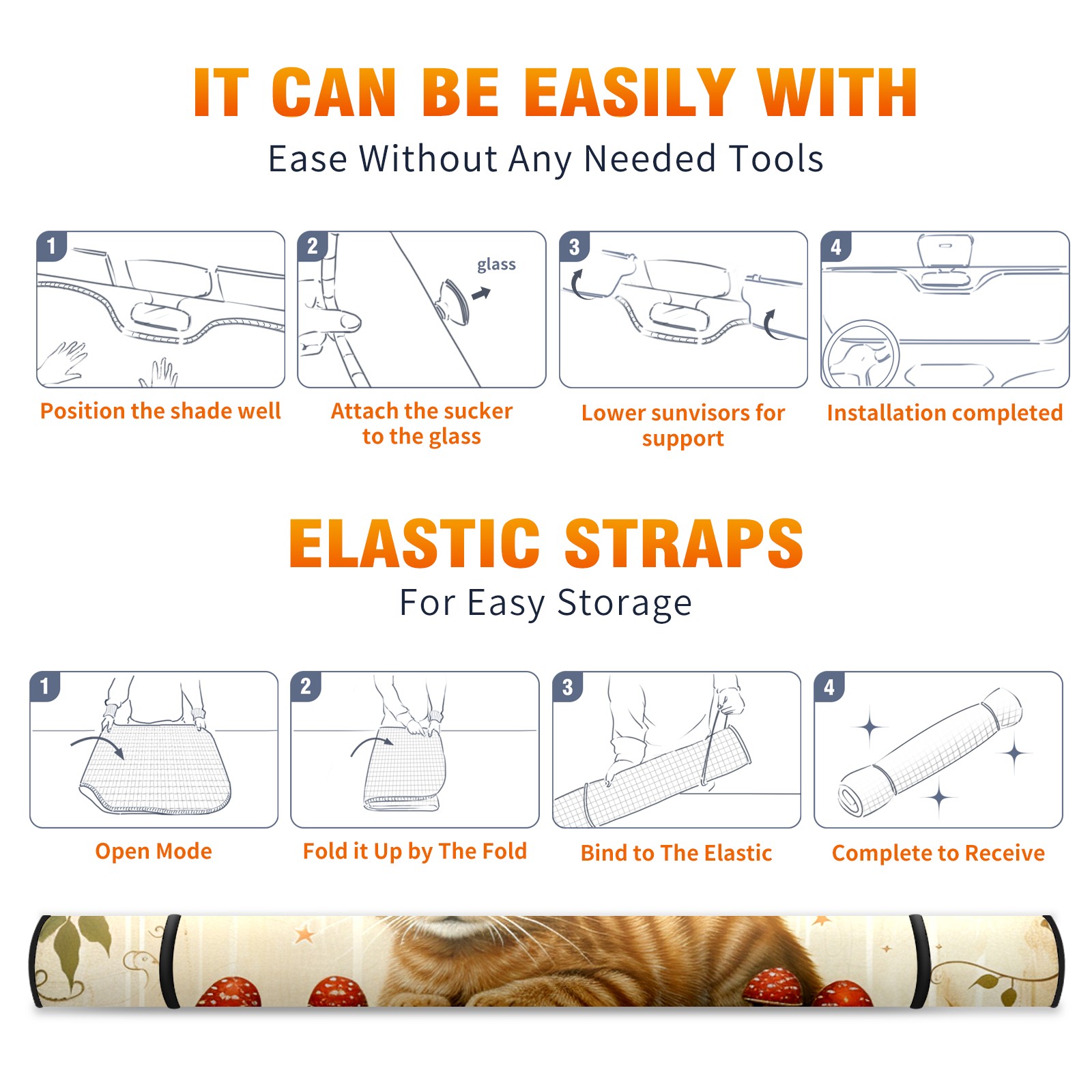 IT CAN BE EASILY WITH
Ease Without Any Needed Tools

1
Position the shade well

2
glass
Attach the sucker to the glass

3
Lower sunvisors for support

4
Installation completed

ELASTIC STRAPS
For Easy Storage

1
Open Mode

2
Fold it Up by The Fold

3
Bind to The Elastic

4
Complete to Receive