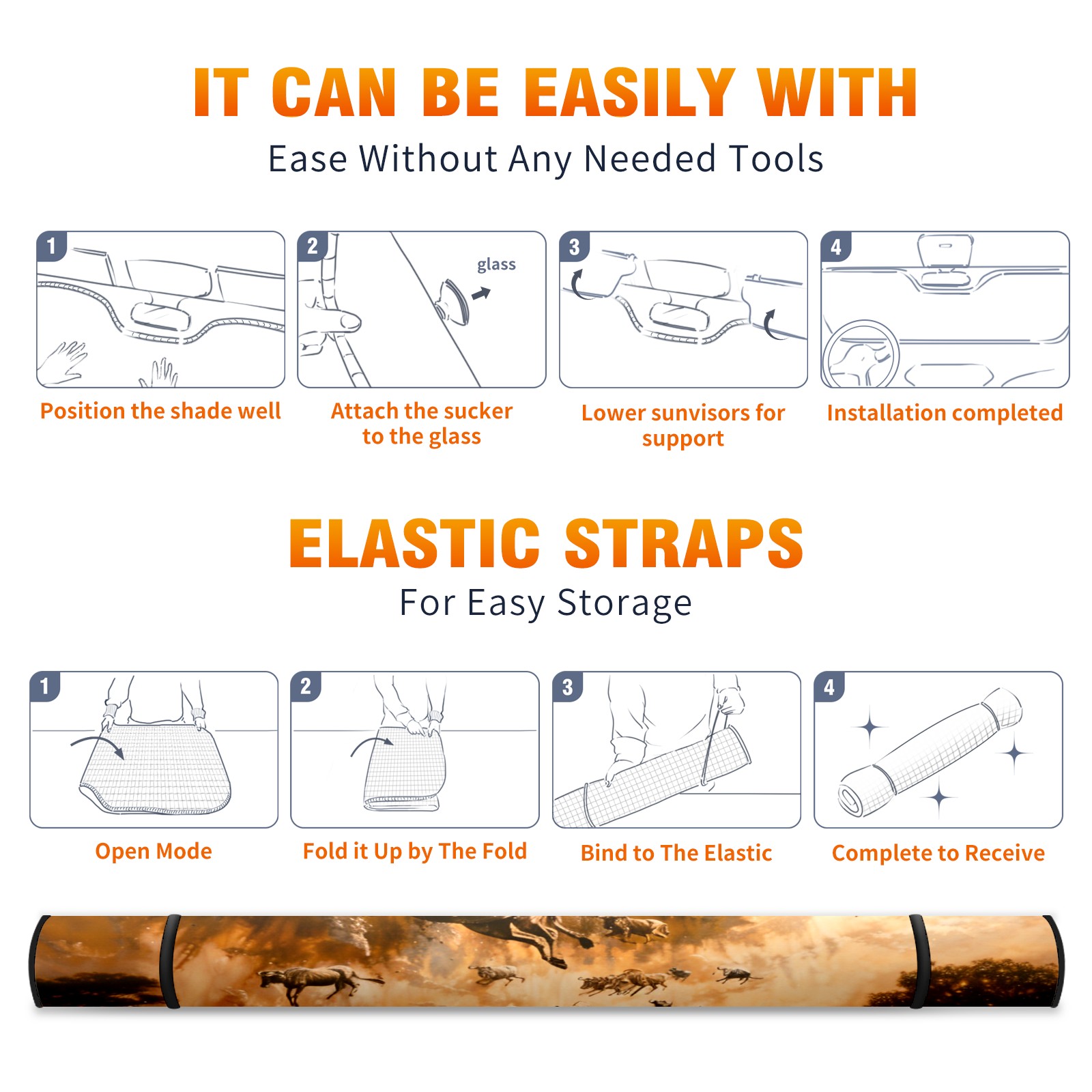 IT CAN BE EASILY WITH

Ease Without Any Needed Tools

1

Position the shade well

2

glass

Attach the sucker to the glass

3

Lower sunvisors for support

4

Installation completed

ELASTIC STRAPS

For Easy Storage

1

Open Mode

2

Fold it Up by The Fold

3

Bind to The Elastic

4

Complete to Receive