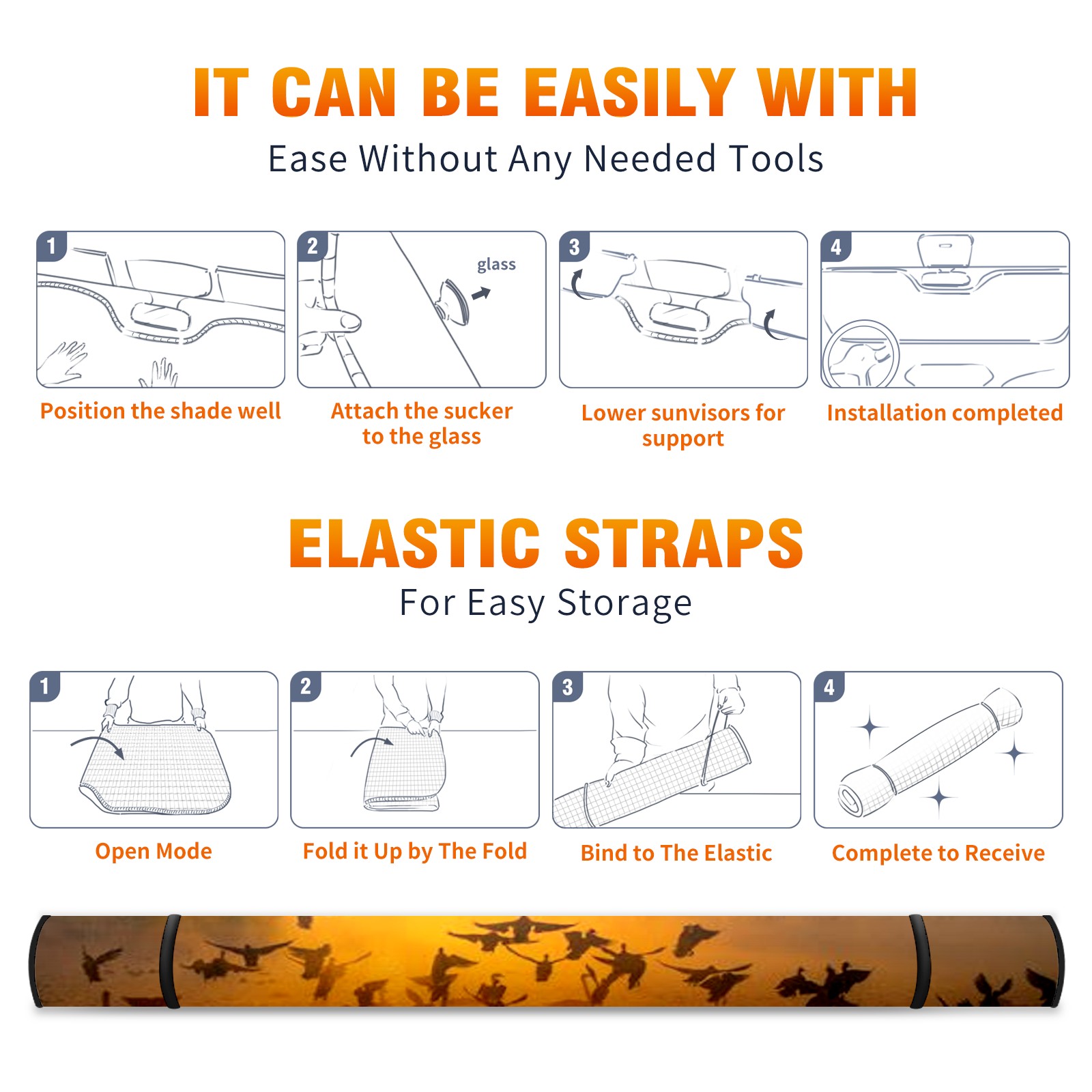 IT CAN BE EASILY WITH
Ease Without Any Needed Tools

1
Position the shade well

2
glass
Attach the sucker to the glass

3
Lower sunvisors for support

4
Installation completed

ELASTIC STRAPS
For Easy Storage

1
Open Mode

2
Fold it Up by The Fold

3
Bind to The Elastic

4
Complete to Receive