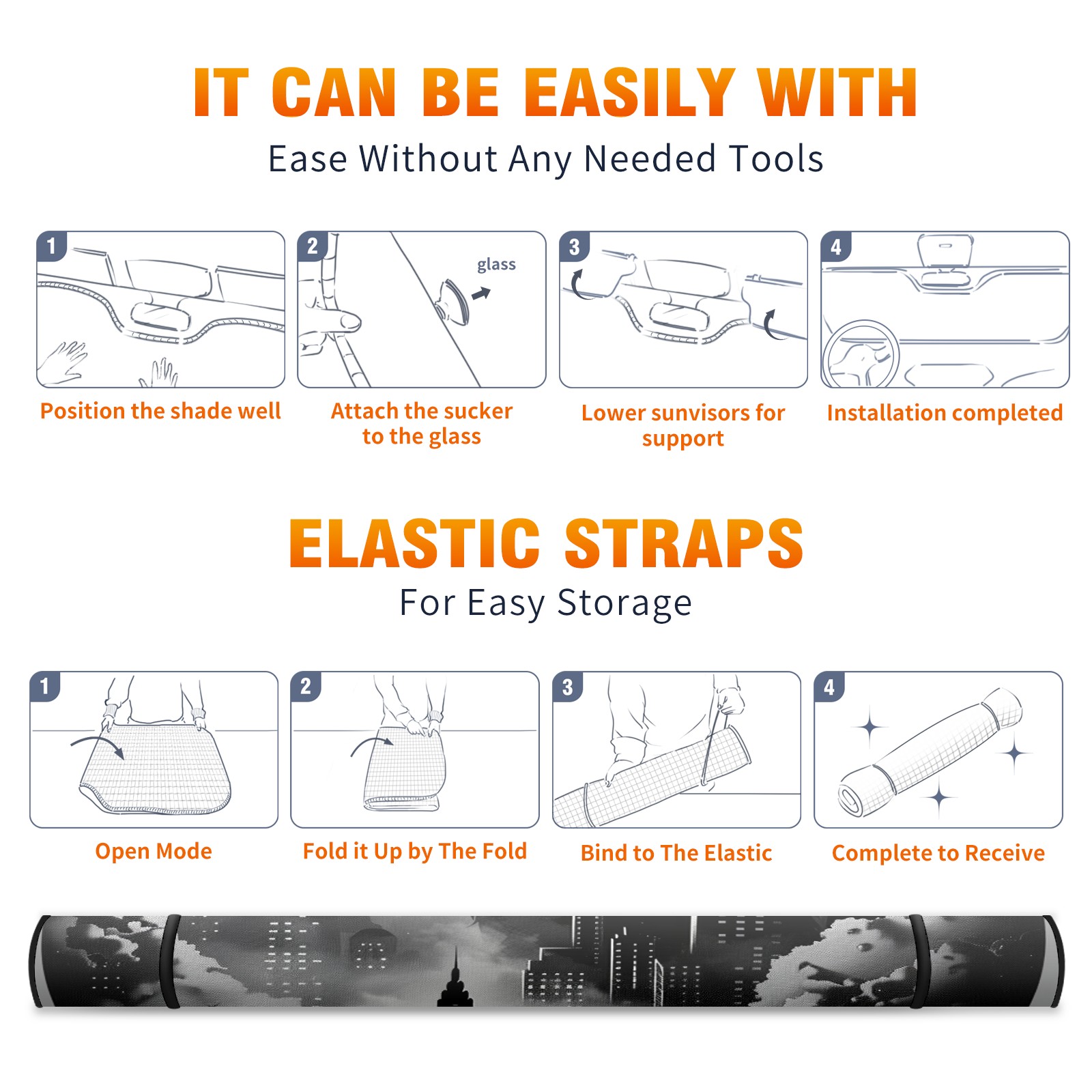 IT CAN BE EASILY WITH
Ease Without Any Needed Tools

1
Position the shade well

2
glass
Attach the sucker to the glass

3
Lower sunvisors for support

4
Installation completed

ELASTIC STRAPS
For Easy Storage

1
Open Mode

2
Fold it Up by The Fold

3
Bind to The Elastic

4
Complete to Receive