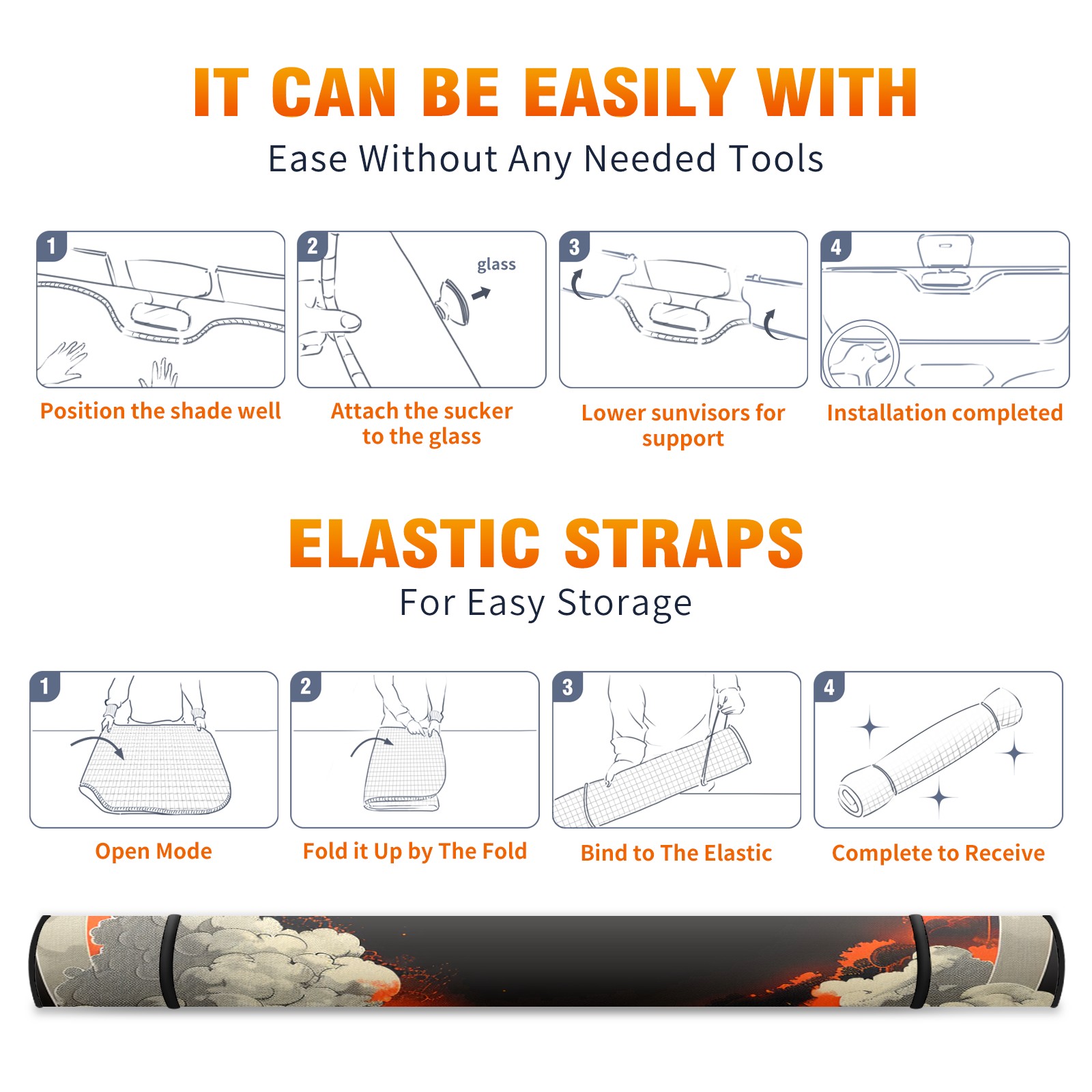 IT CAN BE EASILY WITH

Ease Without Any Needed Tools

1

Position the shade well

2

glass

Attach the sucker to the glass

3

Lower sunvisors for support

4

Installation completed

ELASTIC STRAPS

For Easy Storage

1

Open Mode

2

Fold it Up by The Fold

3

Bind to The Elastic

4

Complete to Receive