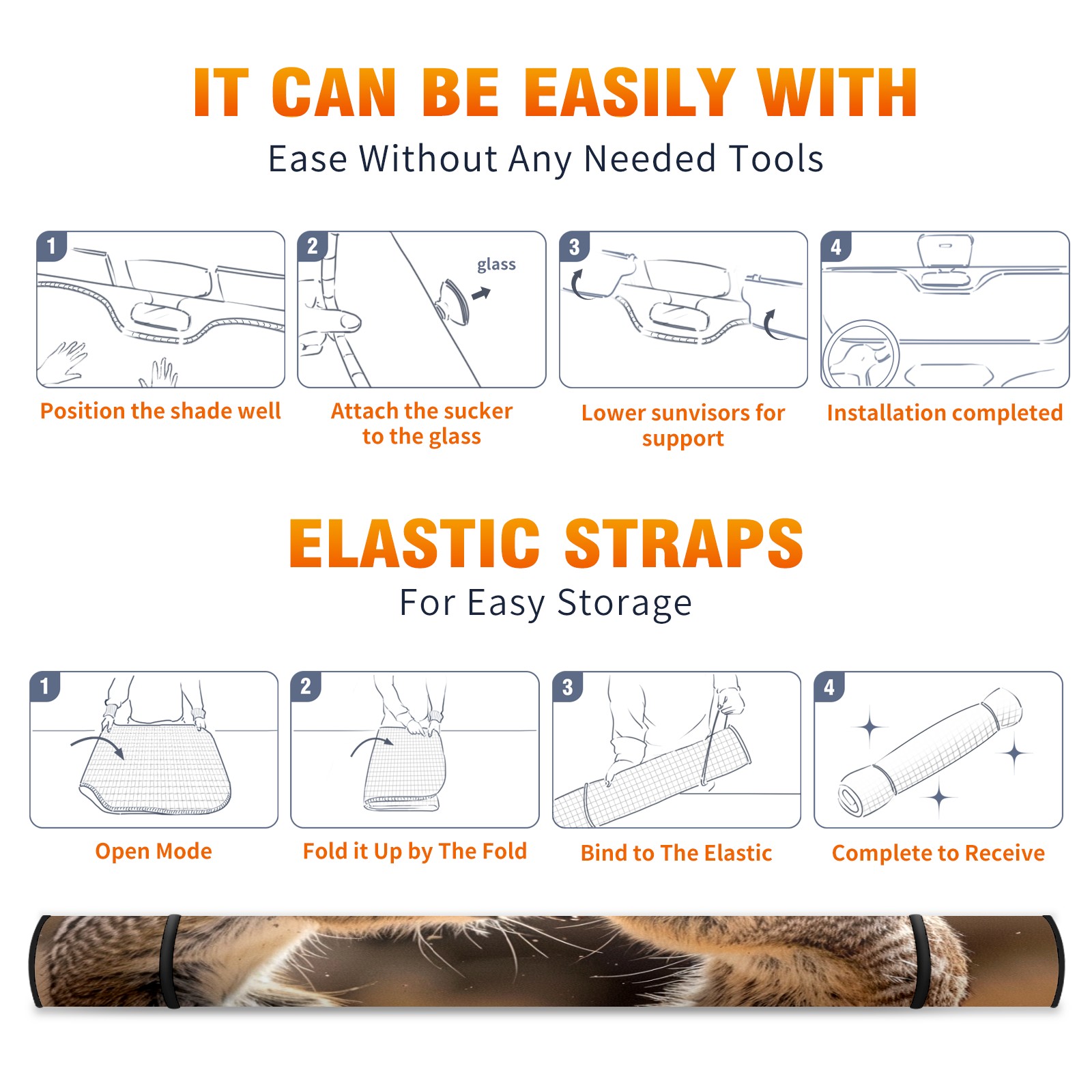 IT CAN BE EASILY WITH
Ease Without Any Needed Tools

1
Position the shade well

2
glass
Attach the sucker to the glass

3
Lower sunvisors for support

4
Installation completed

ELASTIC STRAPS
For Easy Storage

1
Open Mode

2
Fold it Up by The Fold

3
Bind to The Elastic

4
Complete to Receive