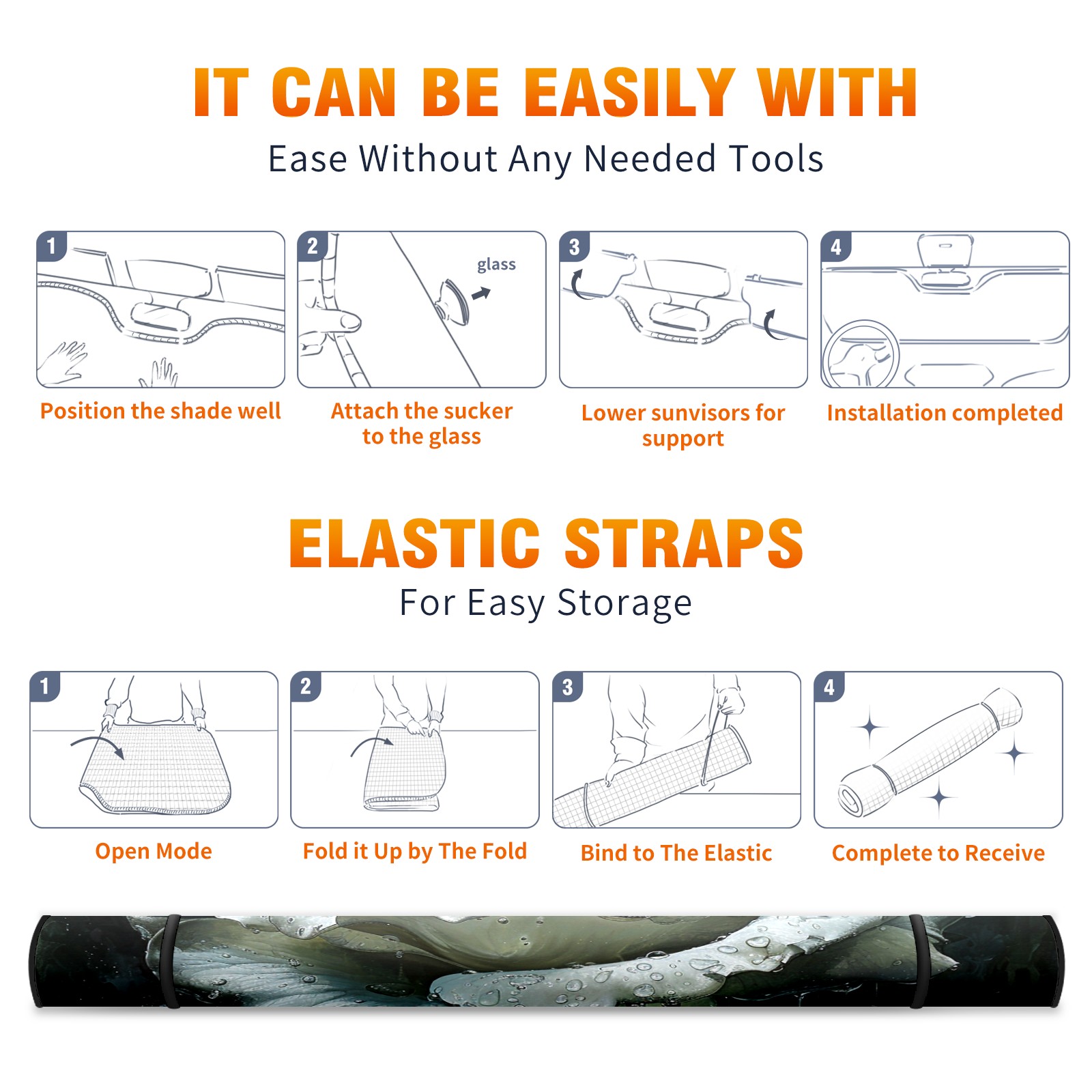 IT CAN BE EASILY WITH

Ease Without Any Needed Tools

1

Position the shade well

2

glass

Attach the sucker to the glass

3

Lower sunvisors for support

4

Installation completed

ELASTIC STRAPS

For Easy Storage

1

Open Mode

2

Fold it Up by The Fold

3

Bind to The Elastic

4

Complete to Receive