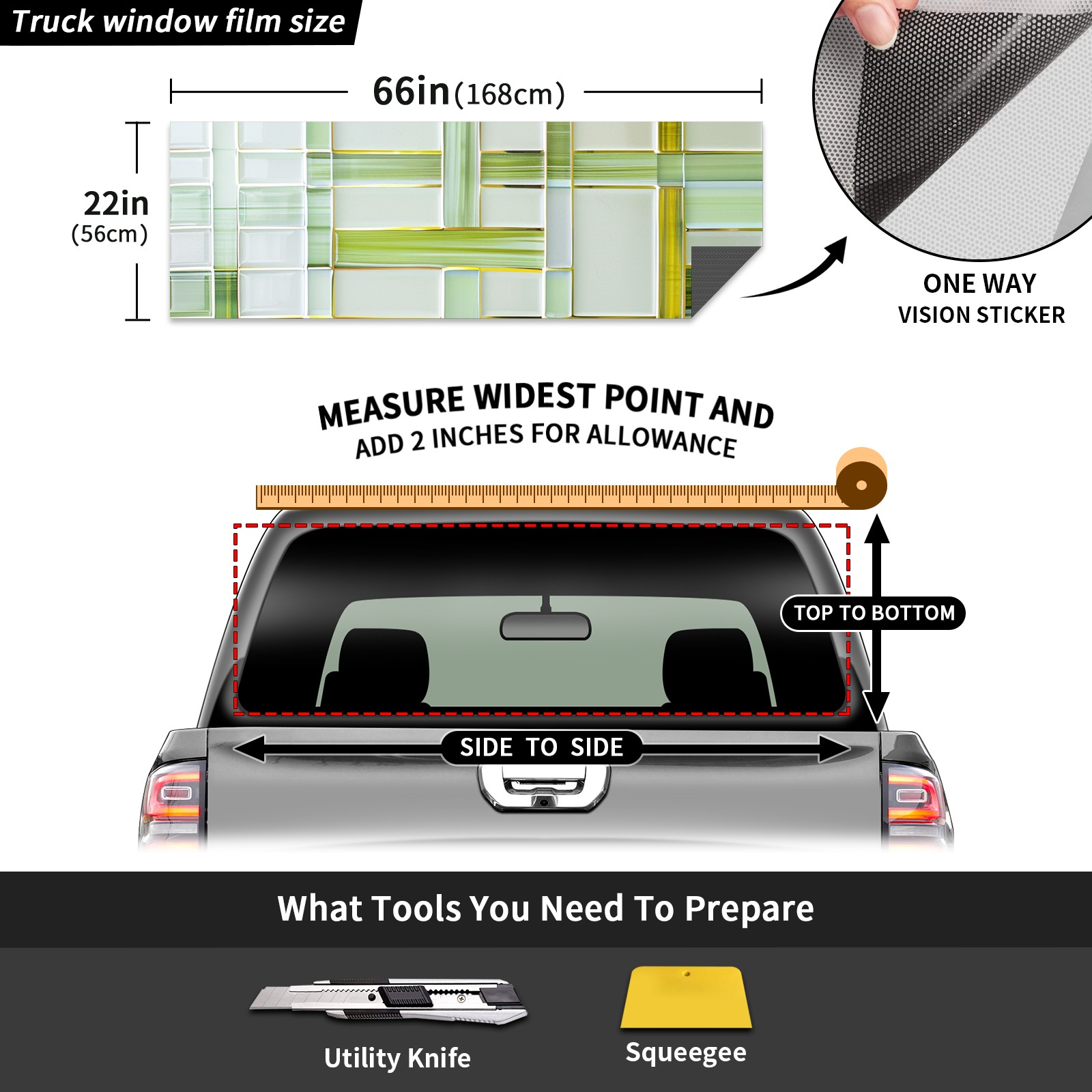 Truck window film size

66in(168cm)

22in
(56cm)

ONE WAY
VISION STICKER

MEASURE WIDEST POINT AND
ADD 2 INCHES FOR ALLOWANCE

TOP TO BOTTOM

SIDE TO SIDE

What Tools You Need To Prepare

Utility Knife

Squeegee