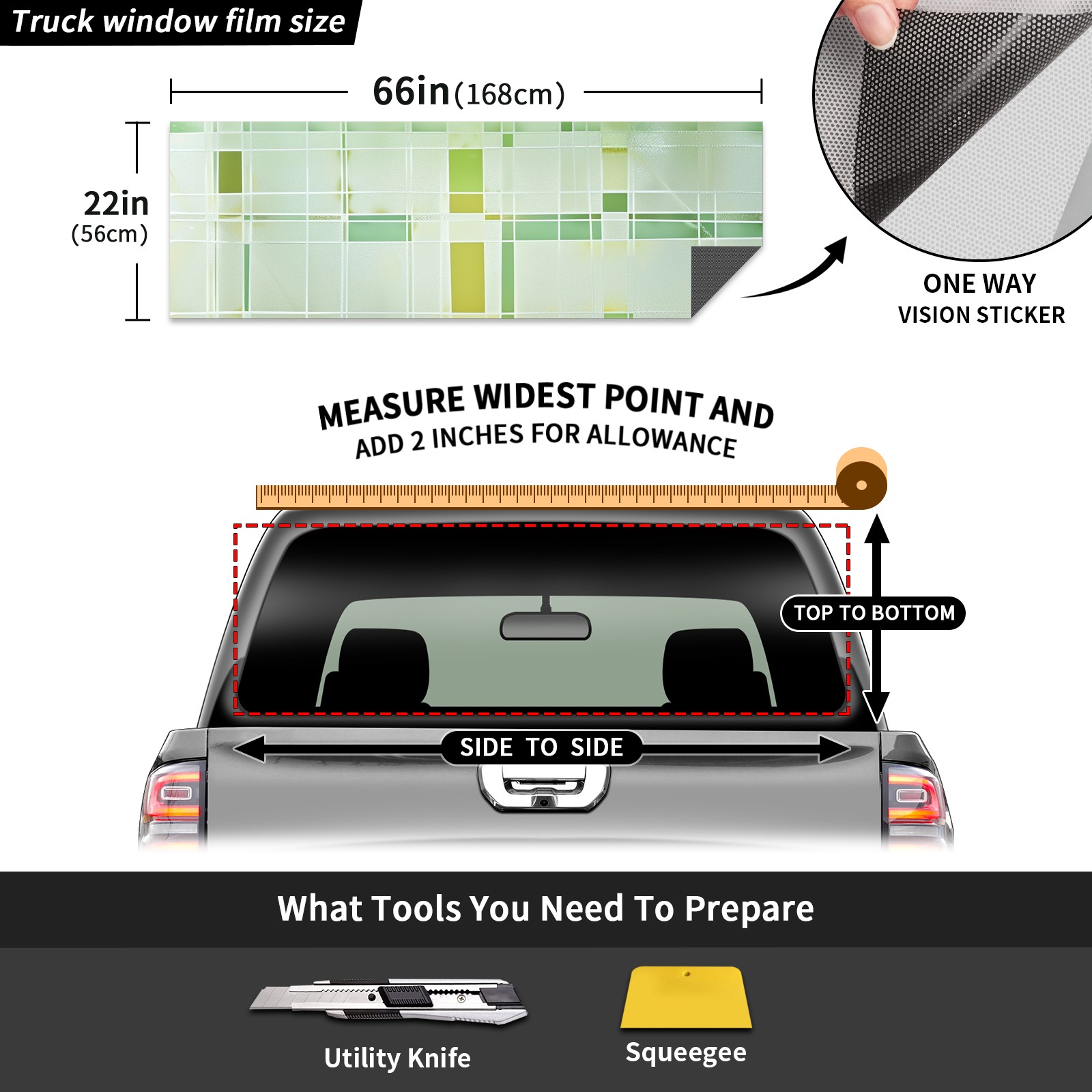 Truck window film size

66in(168cm)

22in
(56cm)

ONE WAY
VISION STICKER

MEASURE WIDEST POINT AND
ADD 2 INCHES FOR ALLOWANCE

TOP TO BOTTOM

SIDE TO SIDE

What Tools You Need To Prepare

Utility Knife

Squeegee