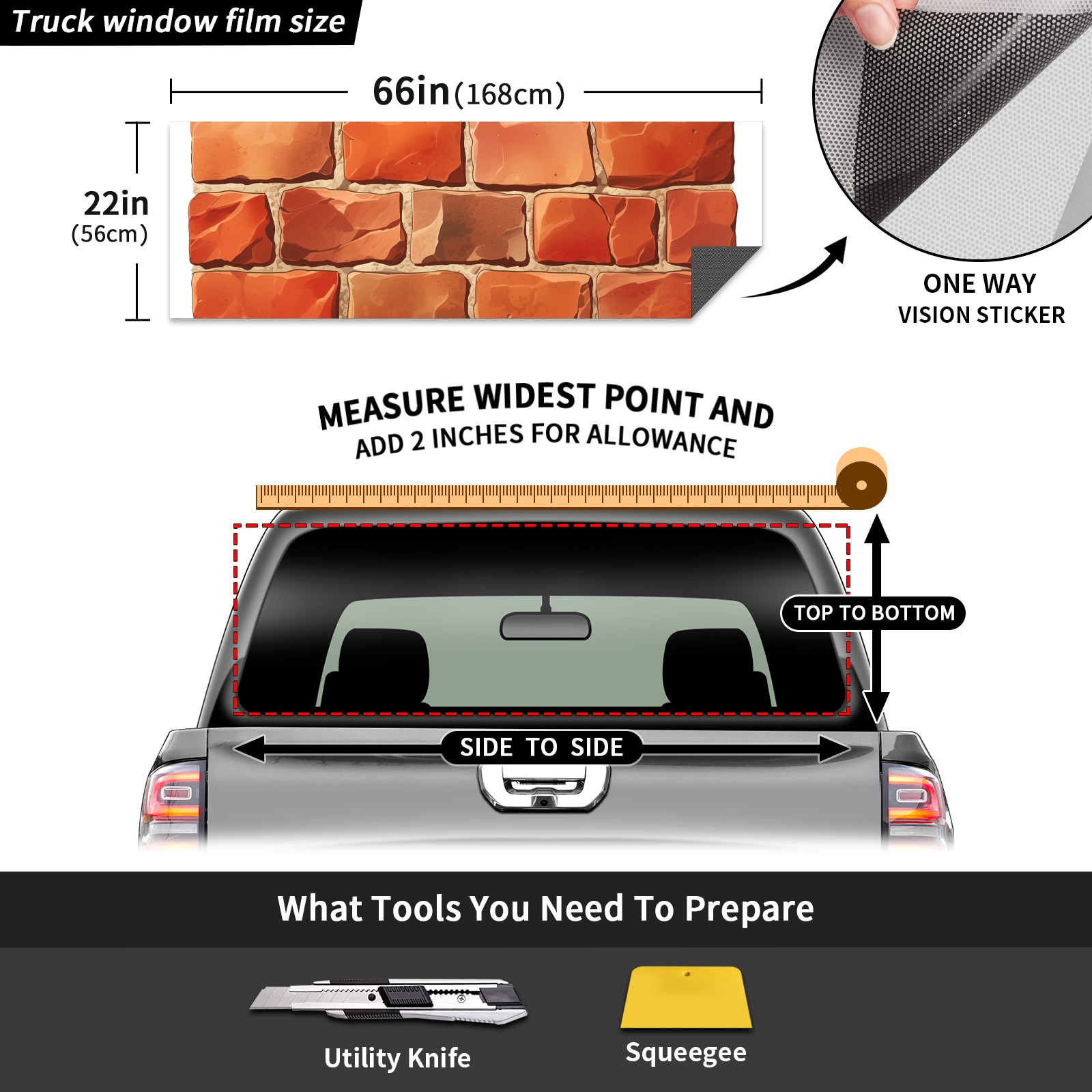 Truck window film size

66in(168cm)

22in
(56cm)

ONE WAY
VISION STICKER

MEASURE WIDEST POINT AND
ADD 2 INCHES FOR ALLOWANCE

TOP TO BOTTOM

SIDE TO SIDE

What Tools You Need To Prepare

Utility Knife

Squeegee