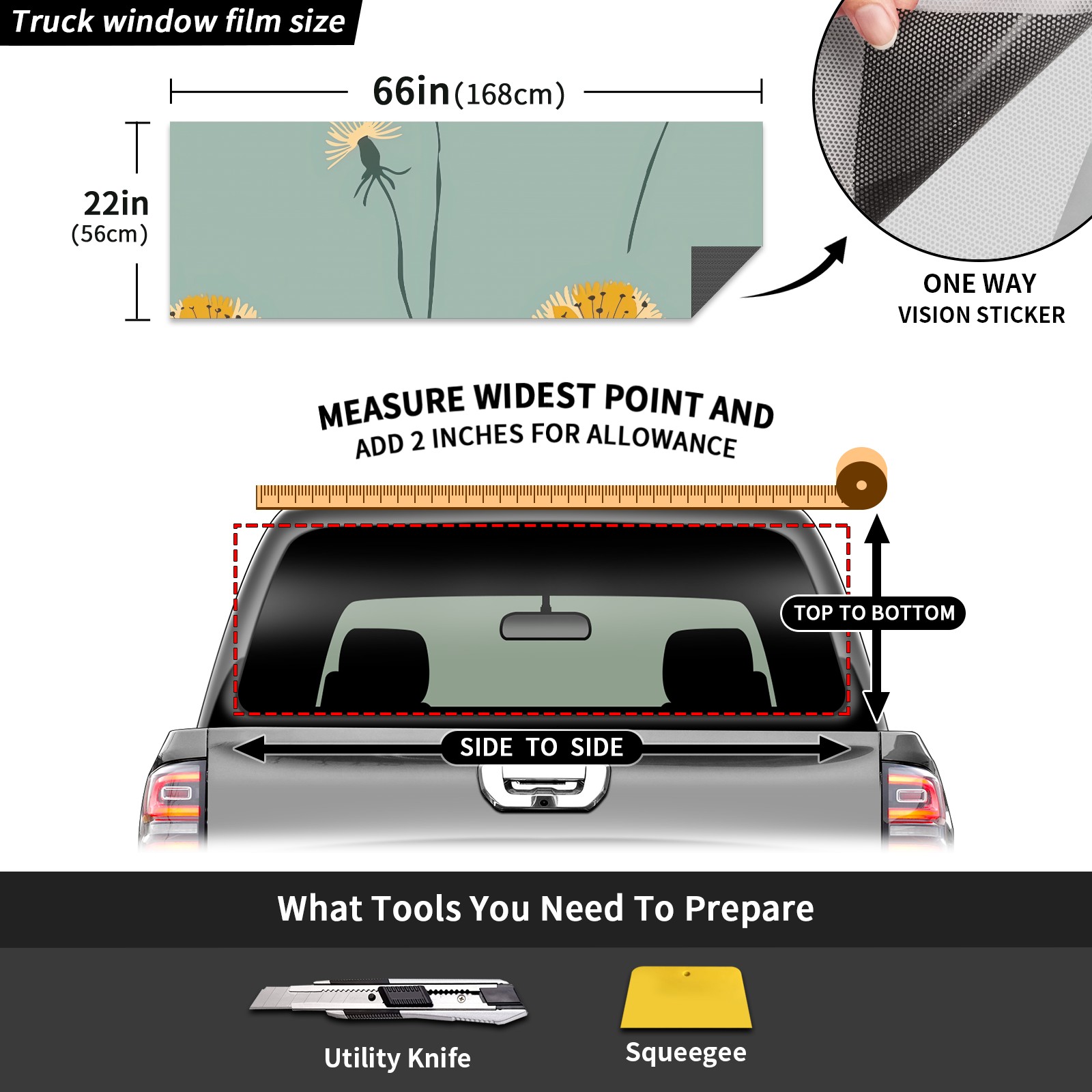 Truck window film size

66in(168cm)

22in
(56cm)

ONE WAY
VISION STICKER

MEASURE WIDEST POINT AND
ADD 2 INCHES FOR ALLOWANCE

TOP TO BOTTOM

SIDE TO SIDE

What Tools You Need To Prepare

Utility Knife

Squeegee