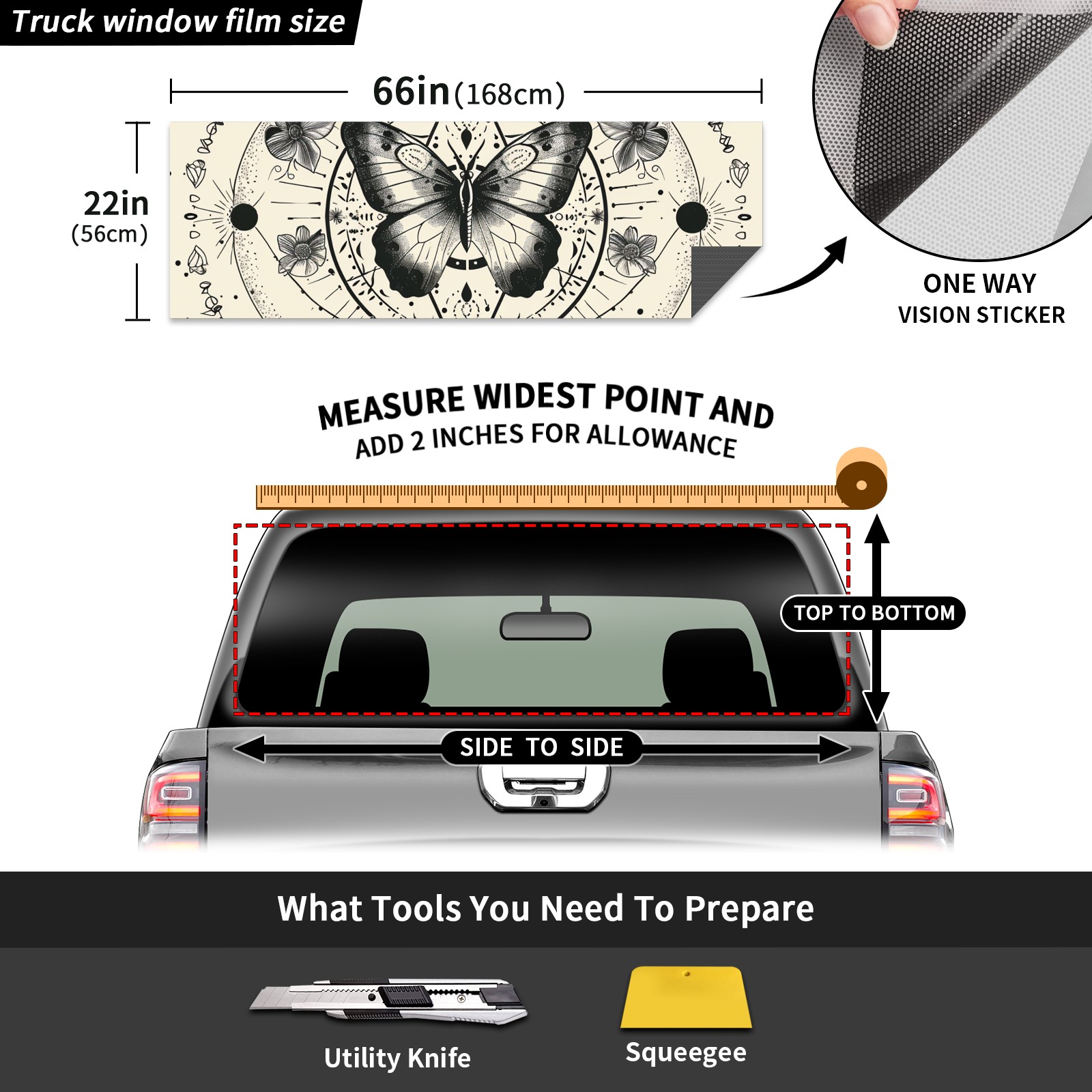 Truck window film size

66in(168cm)

22in
(56cm)

ONE WAY
VISION STICKER

MEASURE WIDEST POINT AND
ADD 2 INCHES FOR ALLOWANCE

TOP TO BOTTOM

SIDE TO SIDE

What Tools You Need To Prepare

Utility Knife

Squeegee