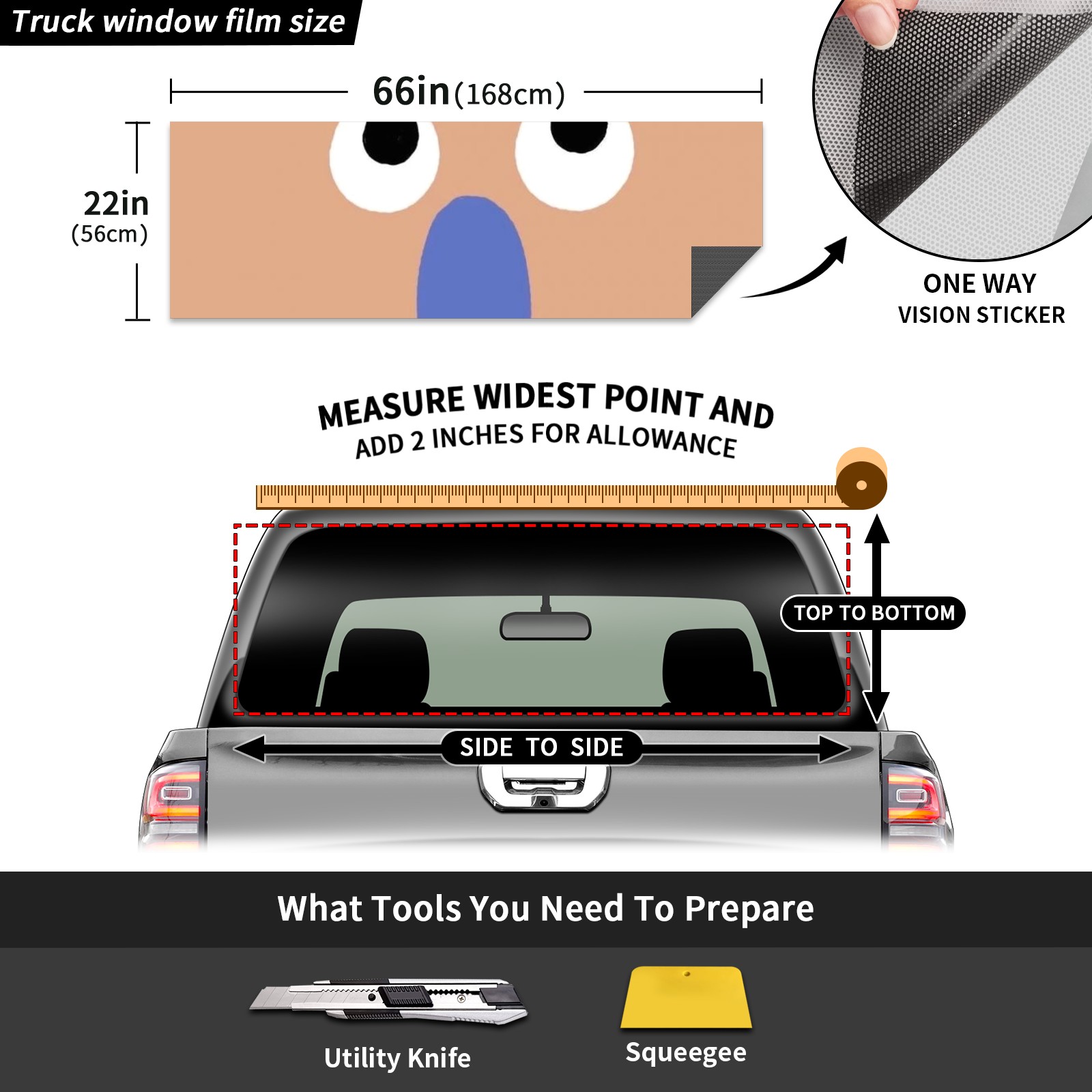 Truck window film size

66in (168cm)

22in (56cm)

ONE WAY VISION STICKER

MEASURE WIDEST POINT AND ADD 2 INCHES FOR ALLOWANCE

TOP TO BOTTOM

SIDE TO SIDE

What Tools You Need To Prepare

Utility Knife

Squeegee