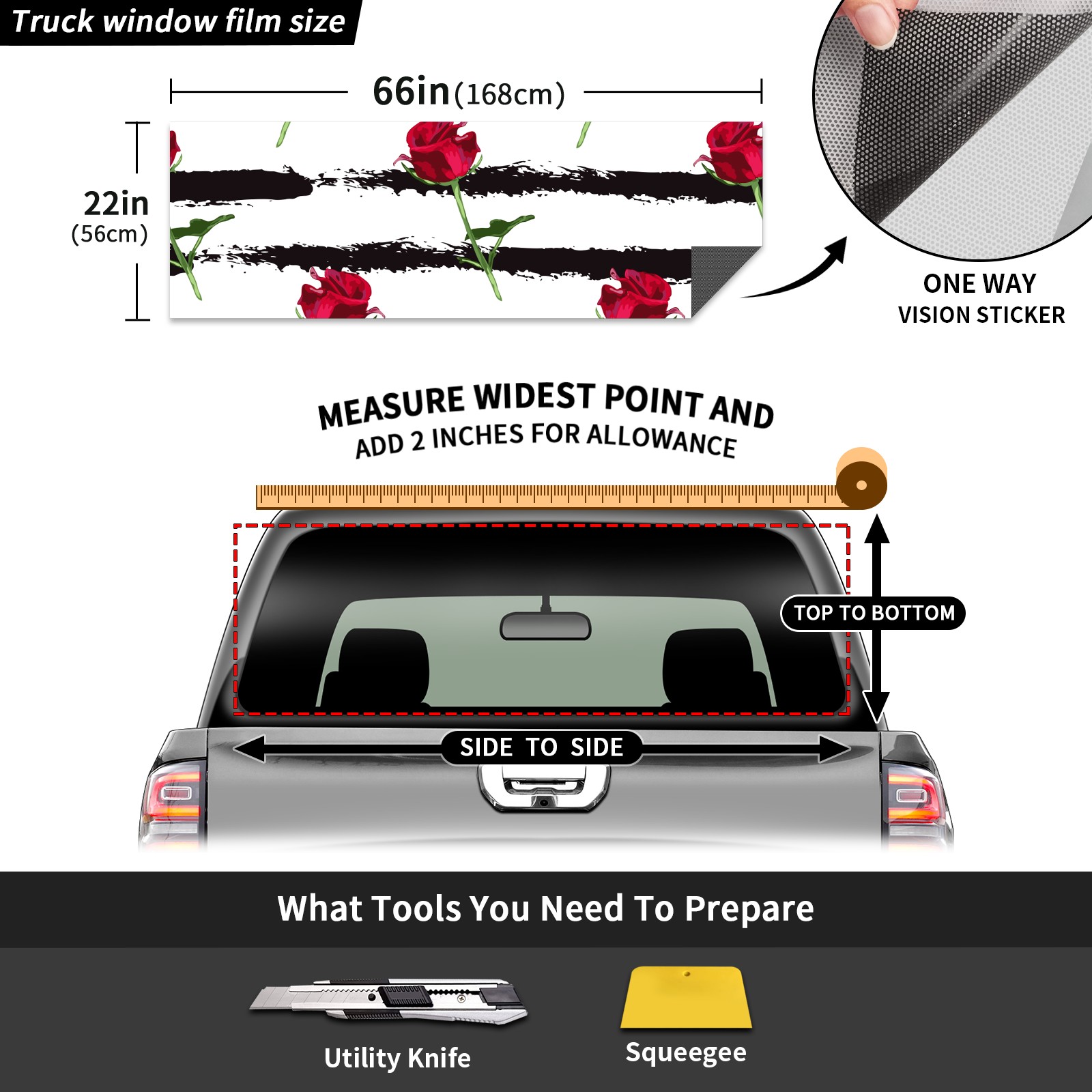 Truck window film size

66in(168cm)

22in
(56cm)

ONE WAY
VISION STICKER

MEASURE WIDEST POINT AND
ADD 2 INCHES FOR ALLOWANCE

TOP TO BOTTOM

SIDE TO SIDE

What Tools You Need To Prepare

Utility Knife

Squeegee