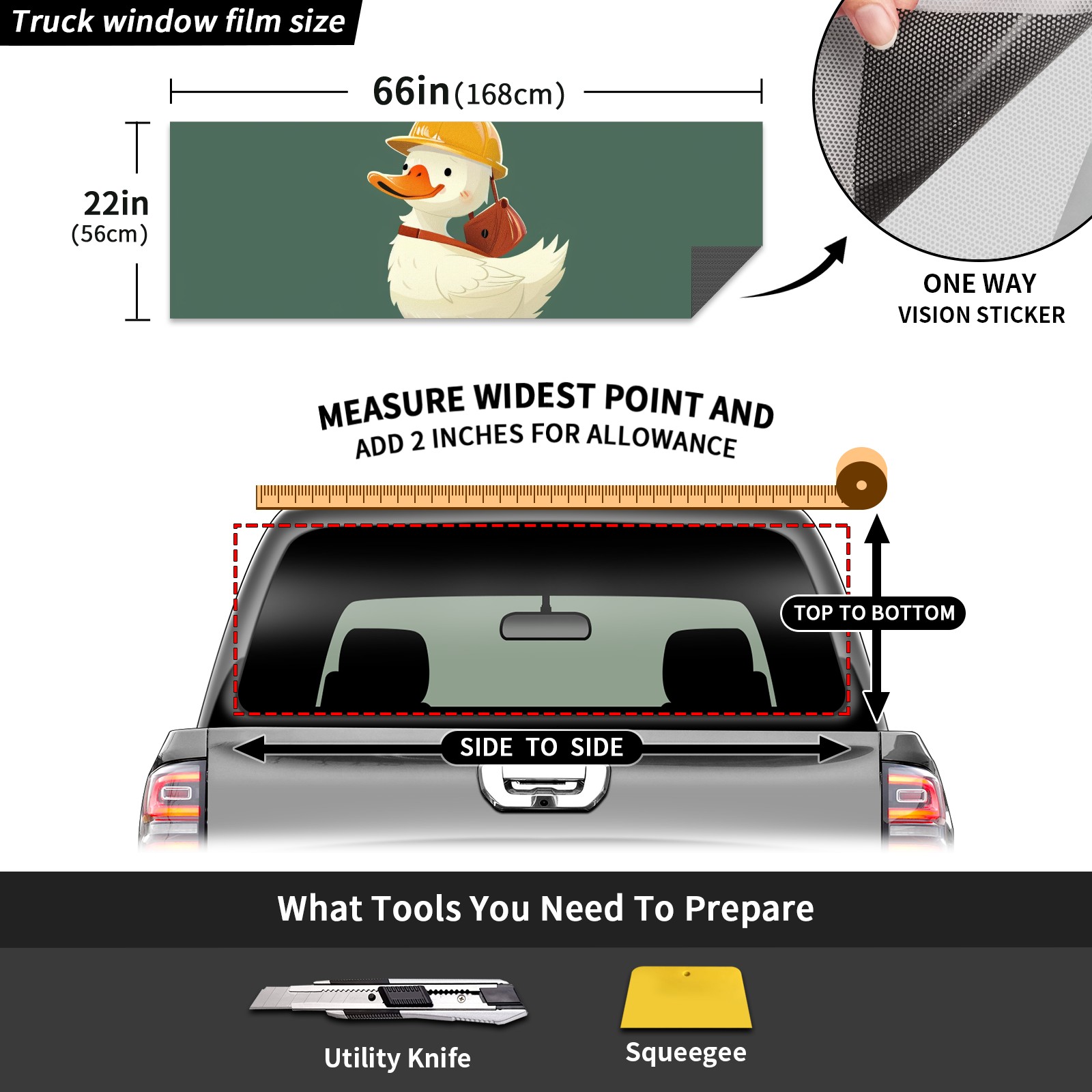 Truck window film size

66in(168cm)

22in (56cm)

ONE WAY VISION STICKER

MEASURE WIDEST POINT AND ADD 2 INCHES FOR ALLOWANCE

TOP TO BOTTOM

SIDE TO SIDE

What Tools You Need To Prepare

Utility Knife

Squeegee