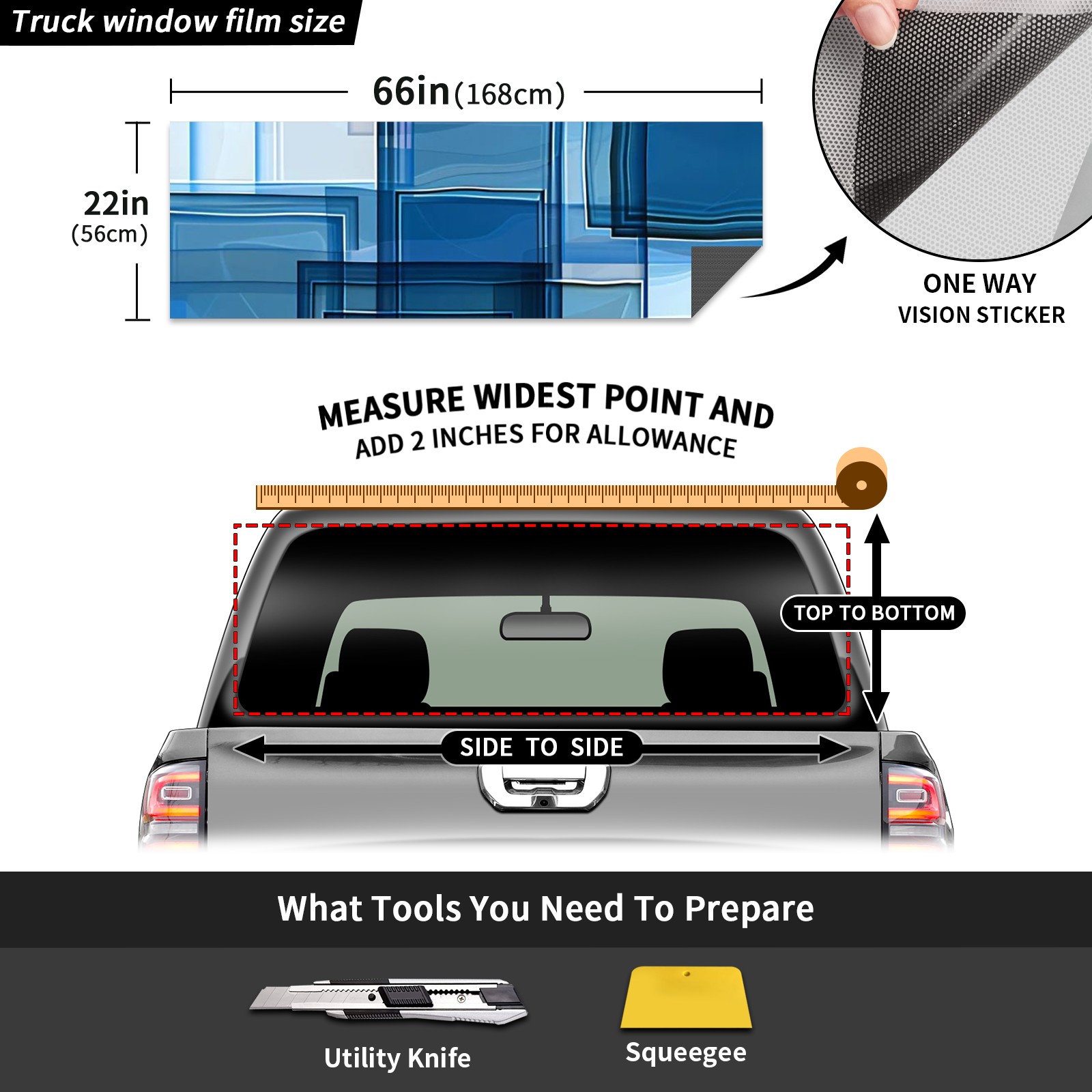 Truck window film size

66in(168cm)

22in
(56cm)

ONE WAY
VISION STICKER

MEASURE WIDEST POINT AND
ADD 2 INCHES FOR ALLOWANCE

TOP TO BOTTOM

SIDE TO SIDE

What Tools You Need To Prepare

Utility Knife

Squeegee