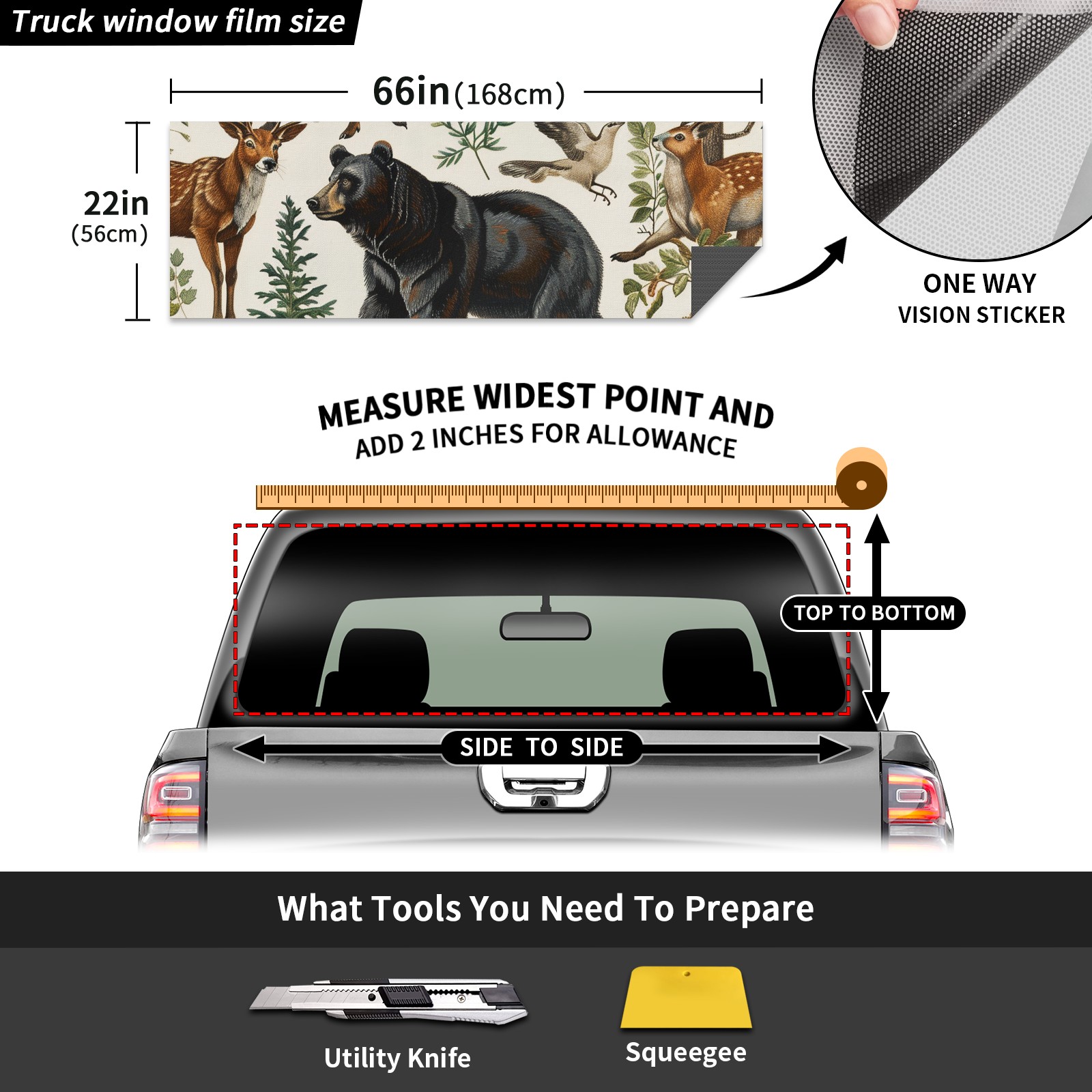 Truck window film size

66in(168cm)

22in
(56cm)

ONE WAY
VISION STICKER

MEASURE WIDEST POINT AND
ADD 2 INCHES FOR ALLOWANCE

TOP TO BOTTOM

SIDE TO SIDE

What Tools You Need To Prepare

Utility Knife

Squeegee