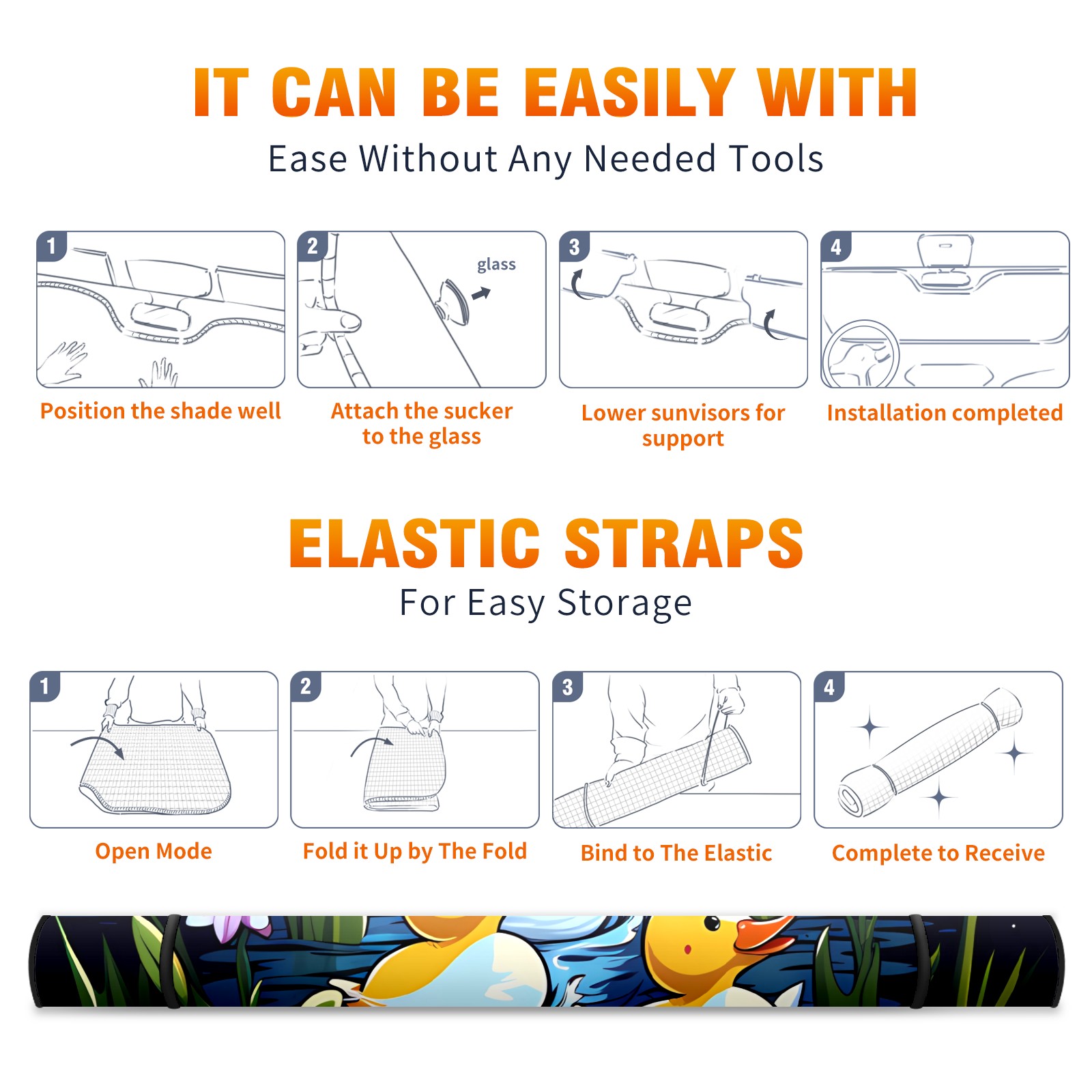 IT CAN BE EASILY WITH

Ease Without Any Needed Tools

1

Position the shade well

2

glass

Attach the sucker to the glass

3

Lower sunvisors for support

4

Installation completed

ELASTIC STRAPS

For Easy Storage

1

Open Mode

2

Fold it Up by The Fold

3

Bind to The Elastic

4

Complete to Receive