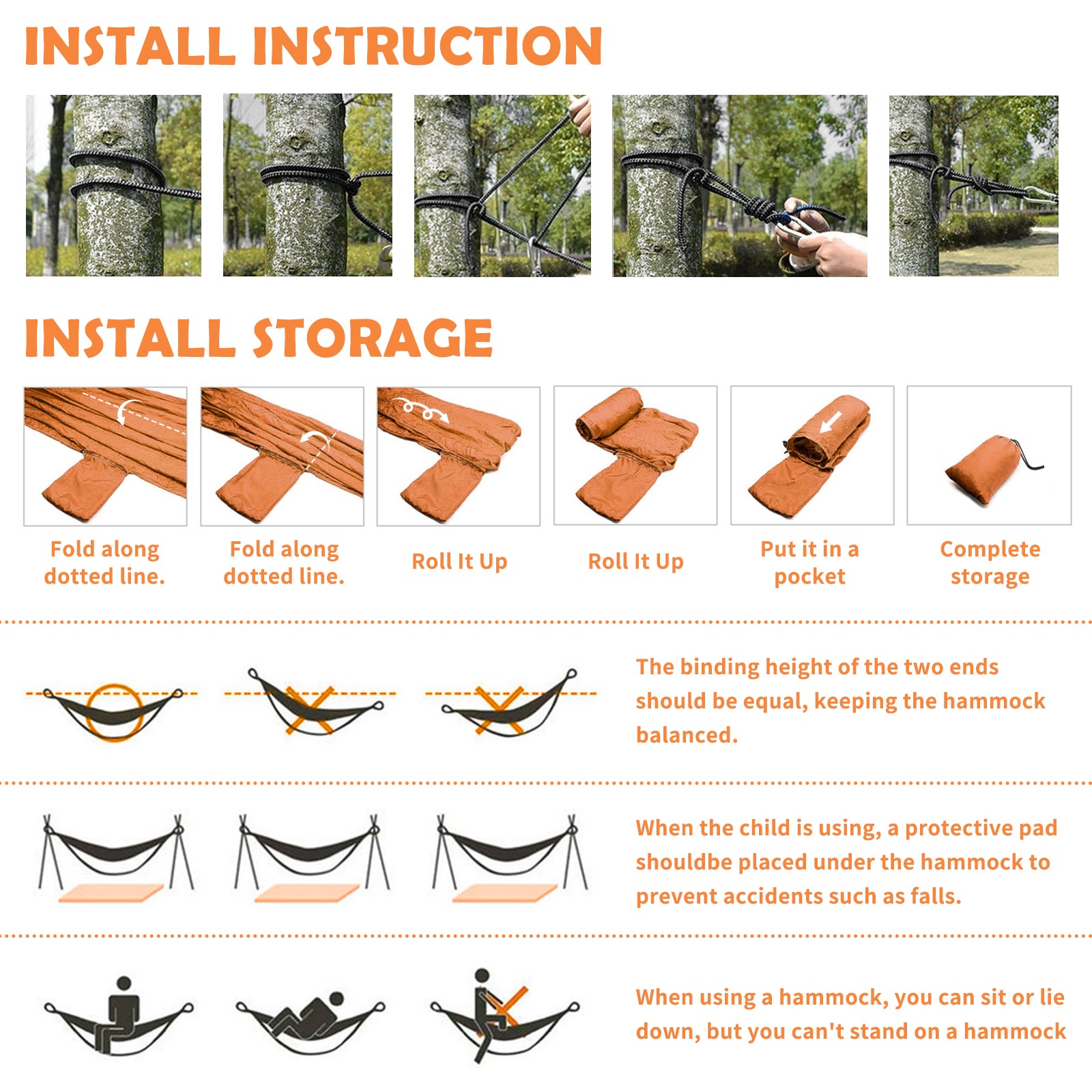 INSTALL INSTRUCTION

INSTALL STORAGE

Fold along dotted line.

Fold along dotted line.

Roll It Up

Roll It Up

Put it in a pocket

Complete storage

The binding height of the two ends should be equal, keeping the hammock balanced.

When the child is using, a protective pad shouldbe placed under the hammock to prevent accidents such as falls.

When using a hammock, you can sit or lie down, but you can't stand on a hammock