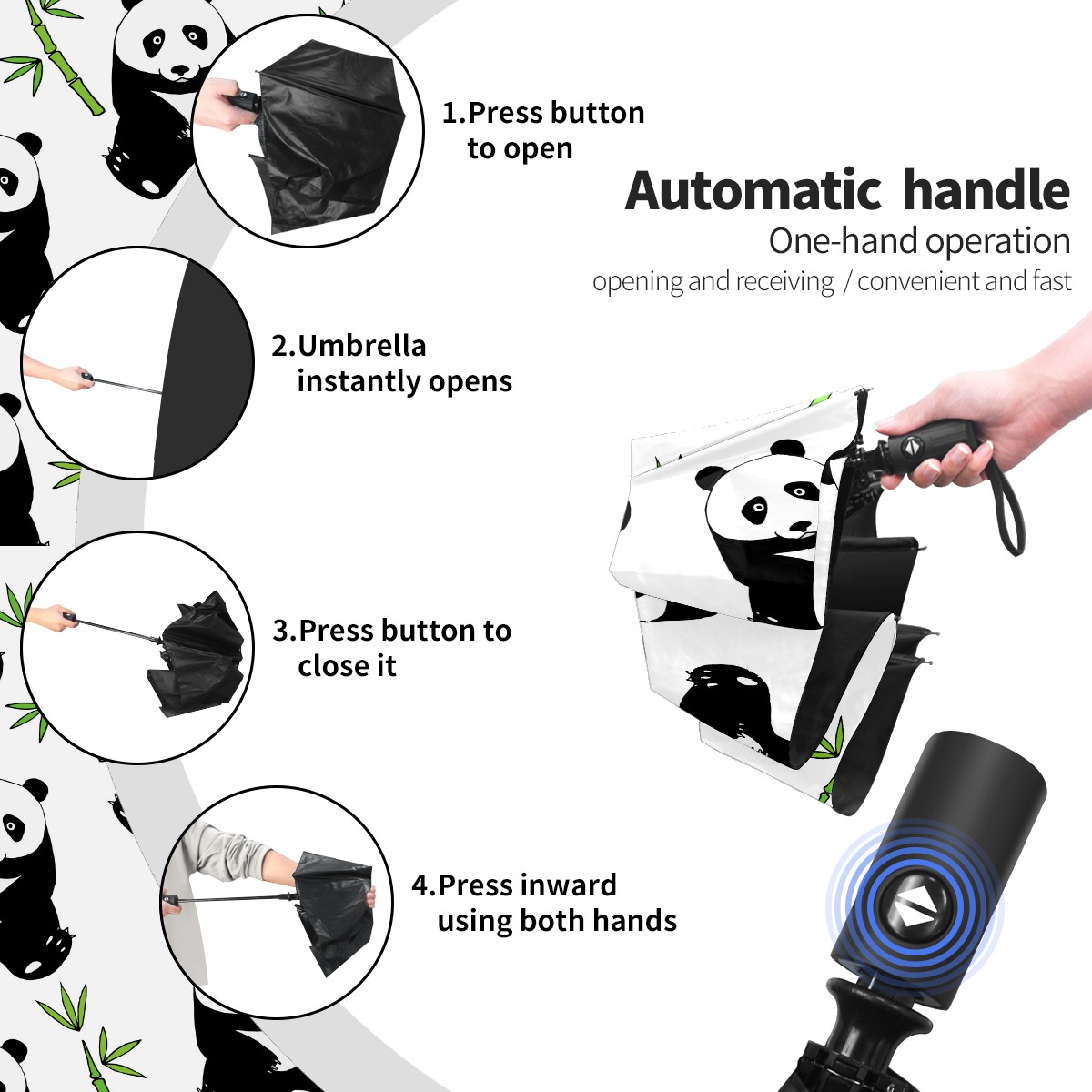 1.Press button to open

Automatic handle
One-hand operation
opening and receiving / convenient and fast

2.Umbrella instantly opens

3.Press button to close it

4.Press inward using both hands