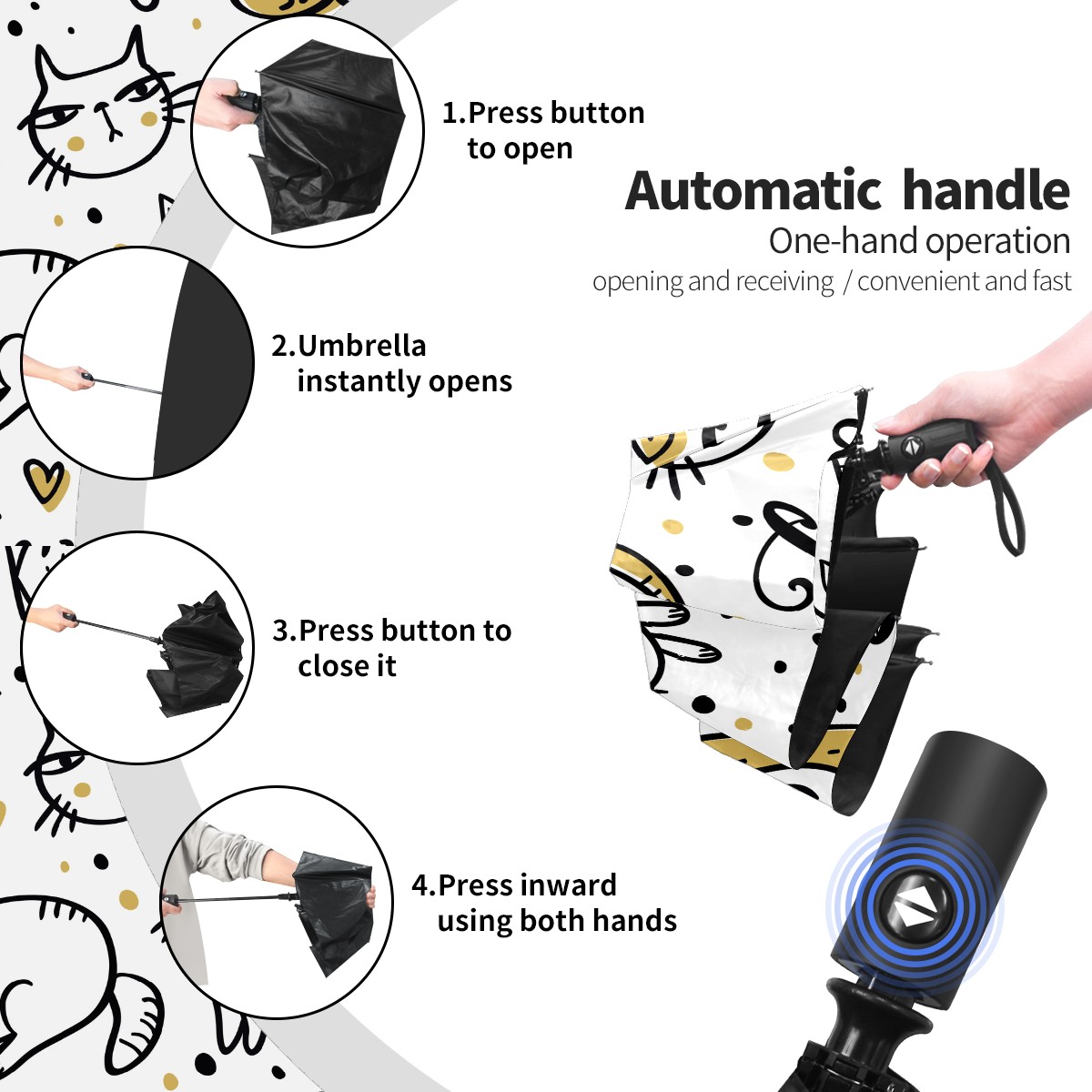 1.Press button to open

Automatic handle
One-hand operation
opening and receiving / convenient and fast

2.Umbrella instantly opens

3.Press button to close it

4.Press inward using both hands