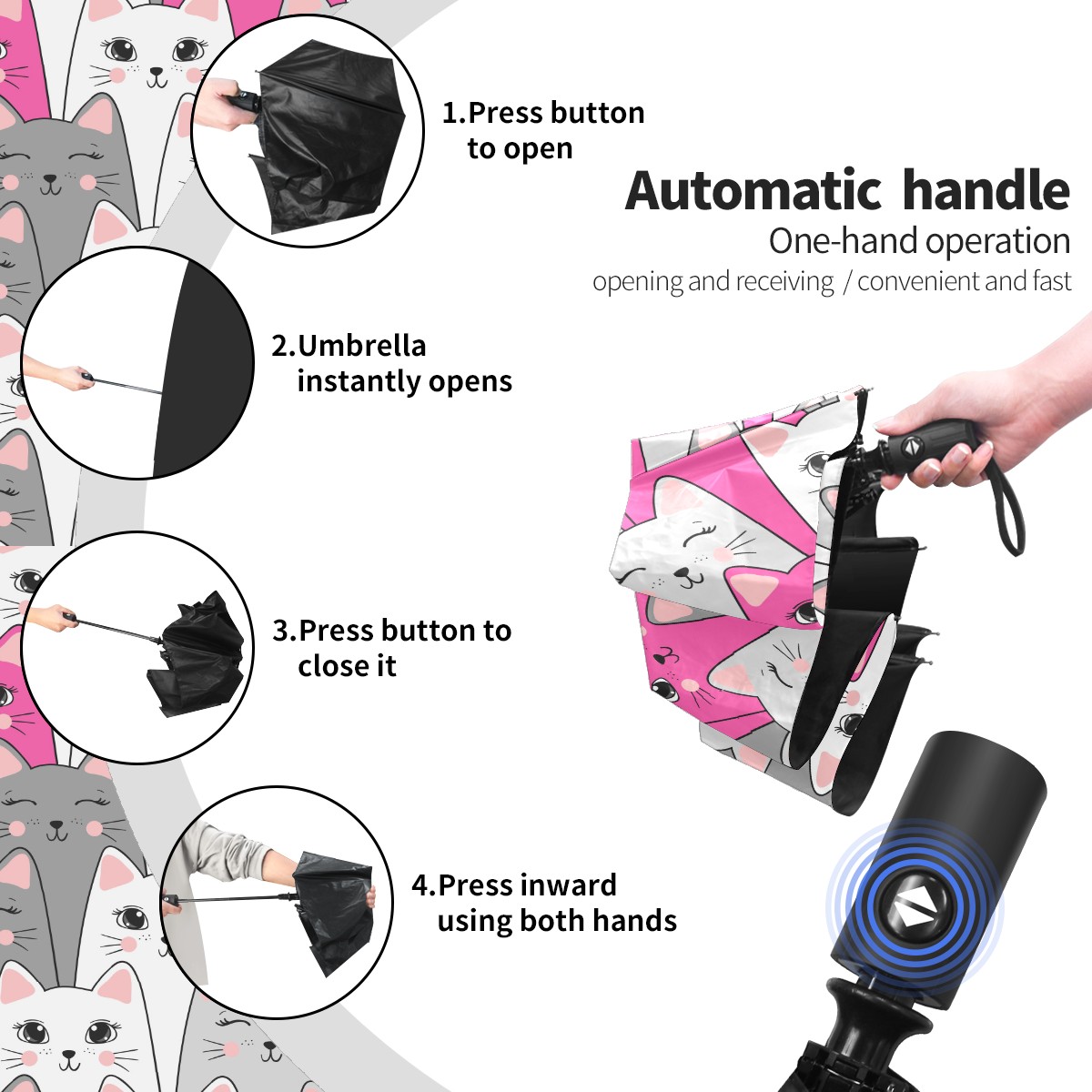 1.Press button to open

Automatic handle

One-hand operation

opening and receiving / convenient and fast

2.Umbrella instantly opens

3.Press button to close it

4.Press inward using both hands