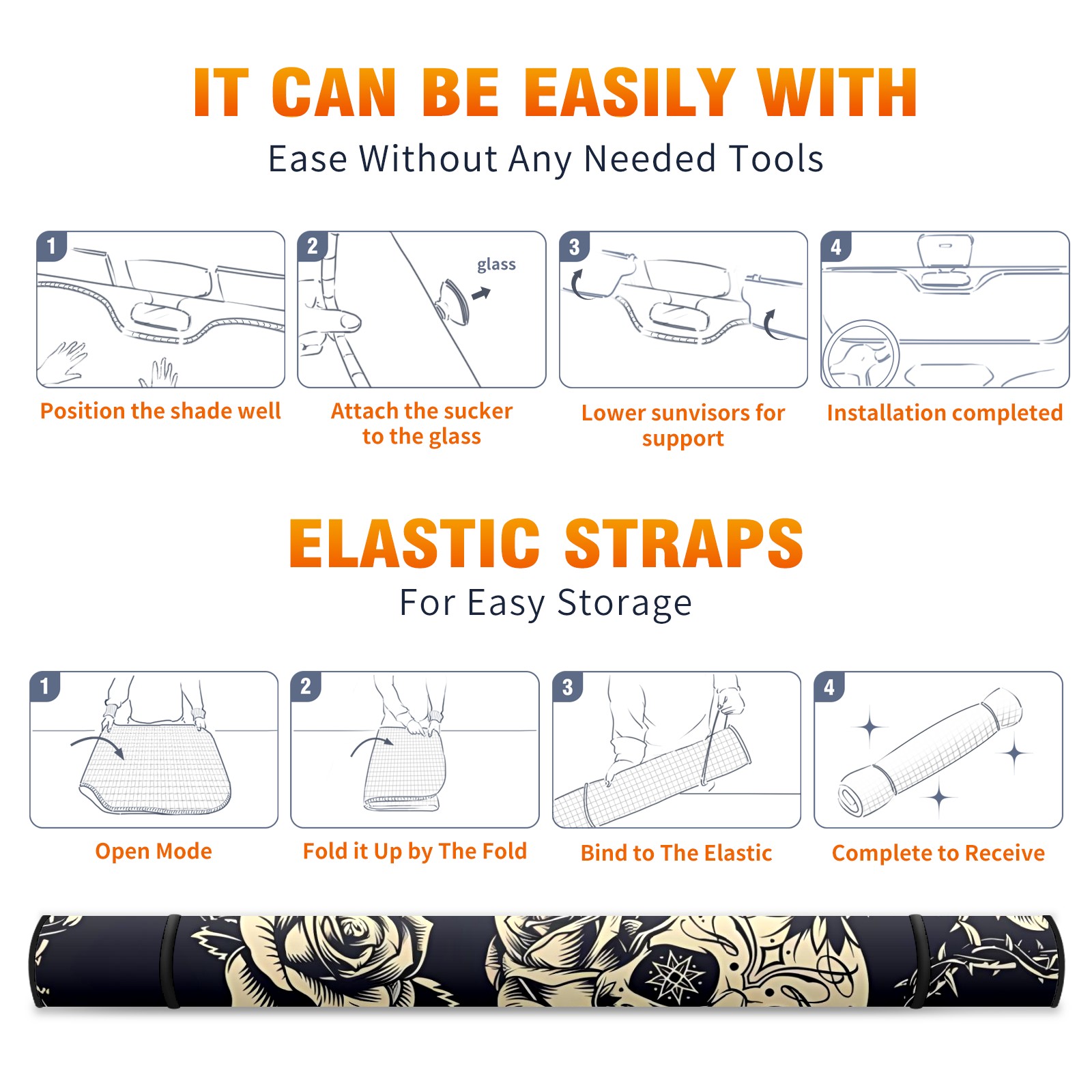 IT CAN BE EASILY WITH
Ease Without Any Needed Tools

1
Position the shade well

2
glass
Attach the sucker to the glass

3
Lower sunvisors for support

4
Installation completed

ELASTIC STRAPS
For Easy Storage

1
Open Mode

2
Fold it Up by The Fold

3
Bind to The Elastic

4
Complete to Receive