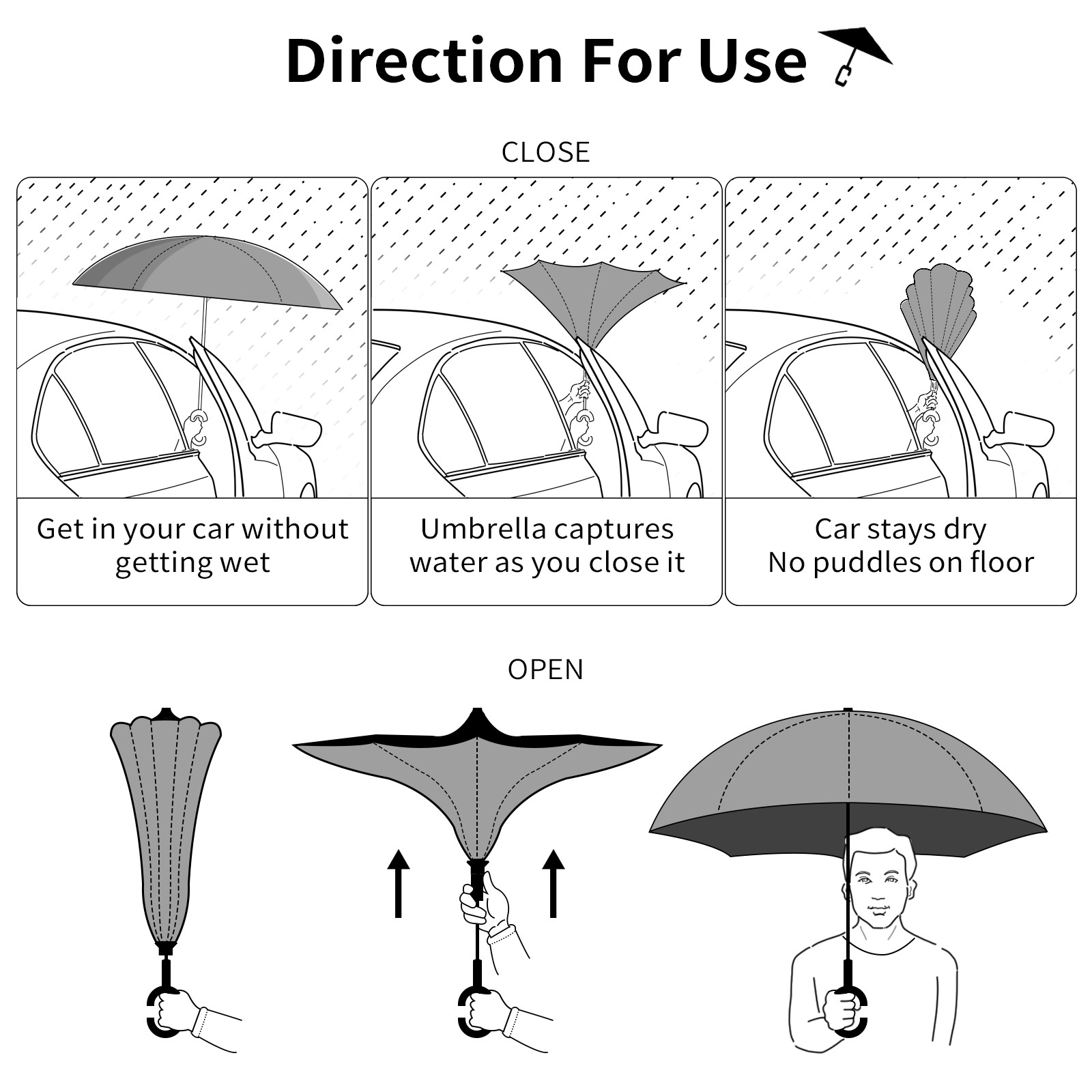 Direction For Use

CLOSE

Get in your car without getting wet

Umbrella captures water as you close it

Car stays dry
No puddles on floor

OPEN