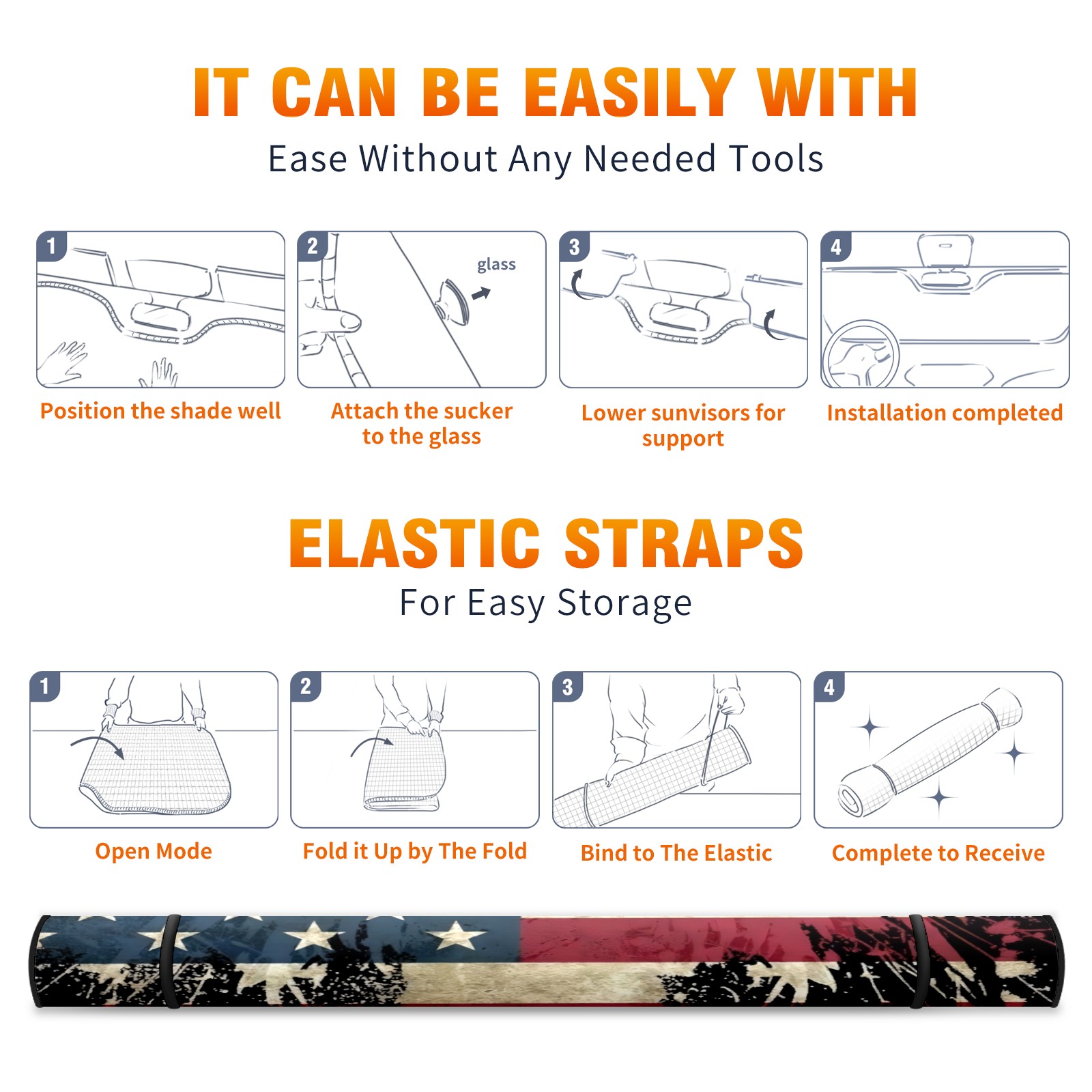 IT CAN BE EASILY WITH

Ease Without Any Needed Tools

1

Position the shade well

2

glass

Attach the sucker to the glass

3

Lower sunvisors for support

4

Installation completed

ELASTIC STRAPS

For Easy Storage

1

Open Mode

2

Fold it Up by The Fold

3

Bind to The Elastic

4

Complete to Receive