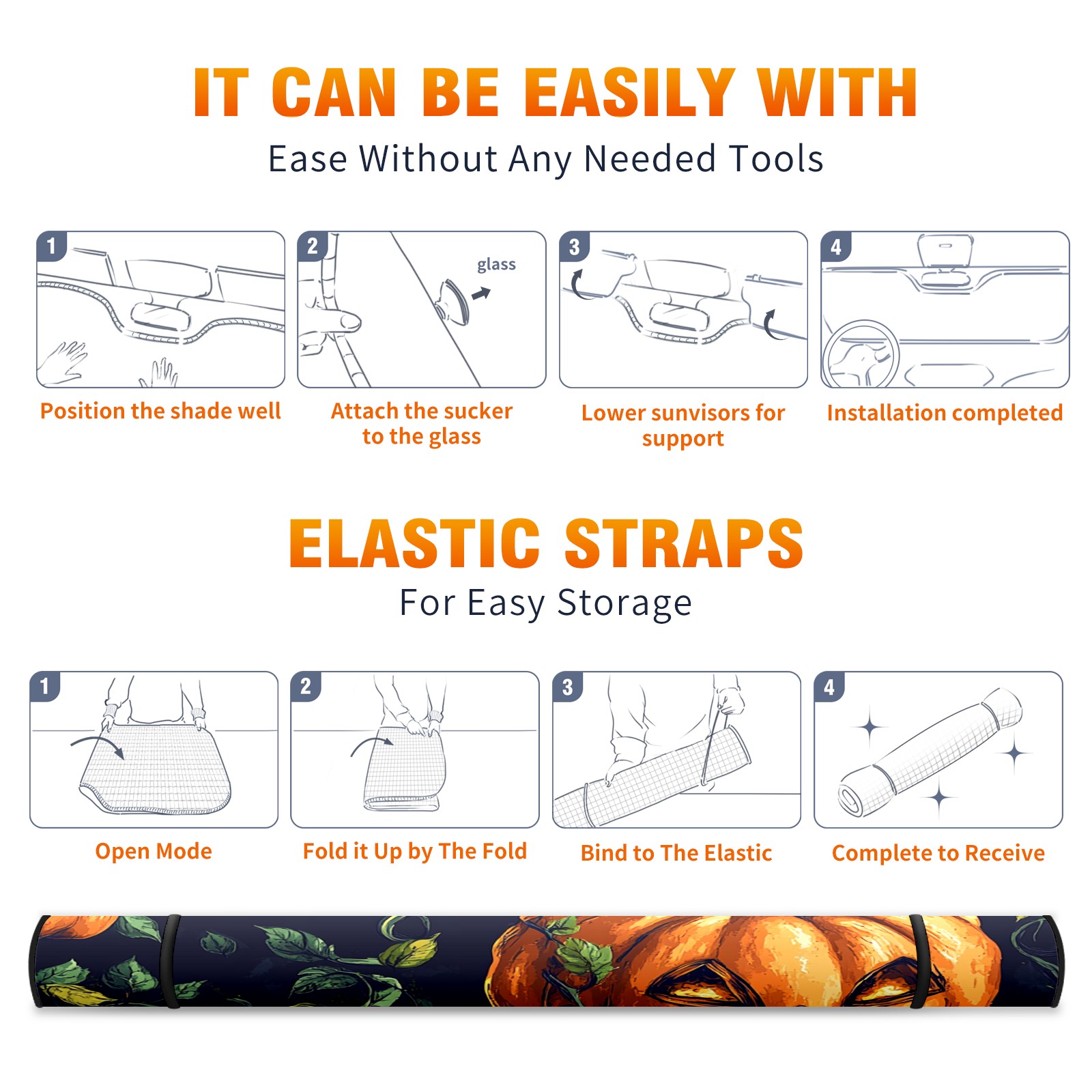 IT CAN BE EASILY WITH

Ease Without Any Needed Tools

1

Position the shade well

2

glass

Attach the sucker to the glass

3

Lower sunvisors for support

4

Installation completed

ELASTIC STRAPS

For Easy Storage

1

Open Mode

2

Fold it Up by The Fold

3

Bind to The Elastic

4

Complete to Receive