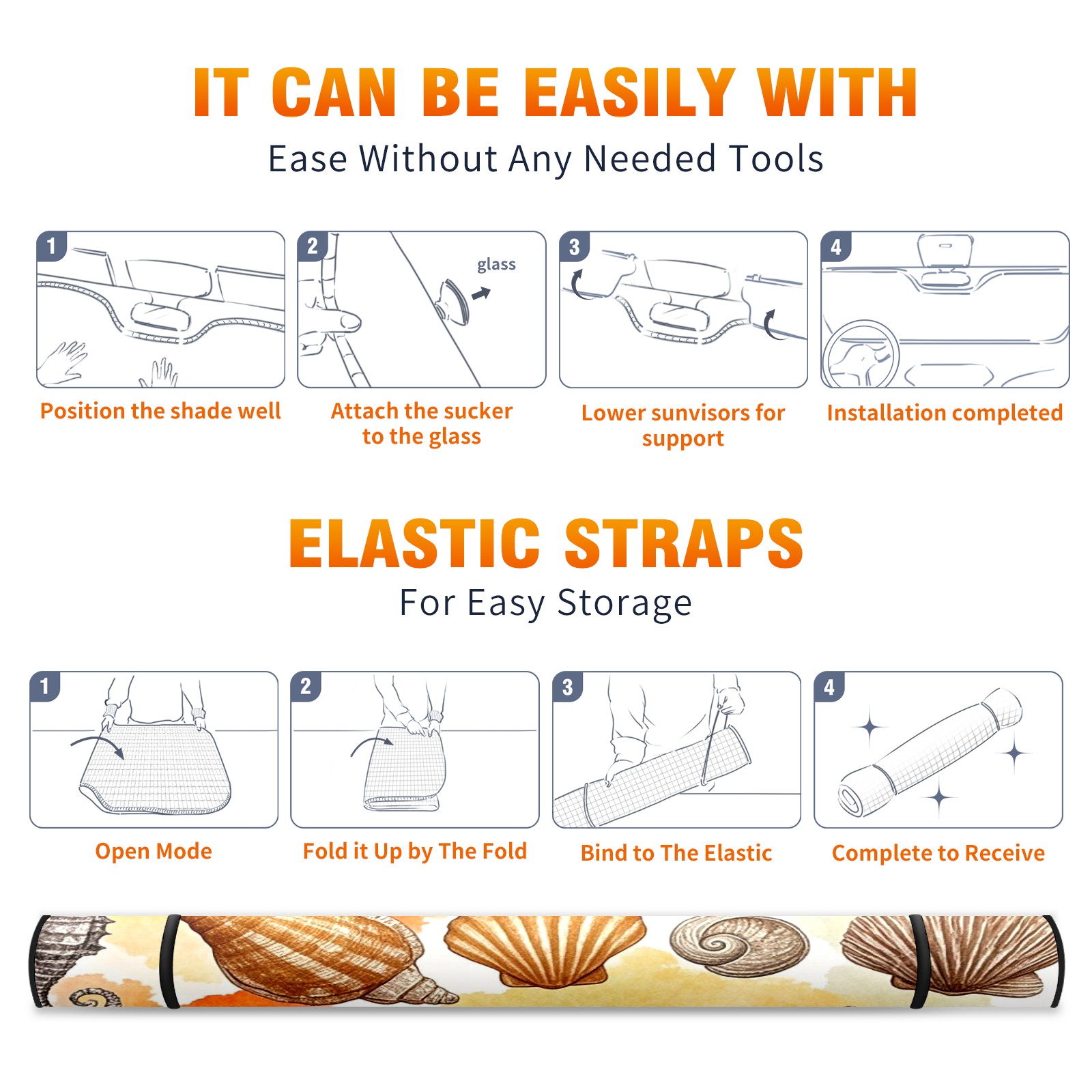 IT CAN BE EASILY WITH

Ease Without Any Needed Tools

1

Position the shade well

2

glass

Attach the sucker to the glass

3

Lower sunvisors for support

4

Installation completed

ELASTIC STRAPS

For Easy Storage

1

Open Mode

2

Fold it Up by The Fold

3

Bind to The Elastic

4

Complete to Receive