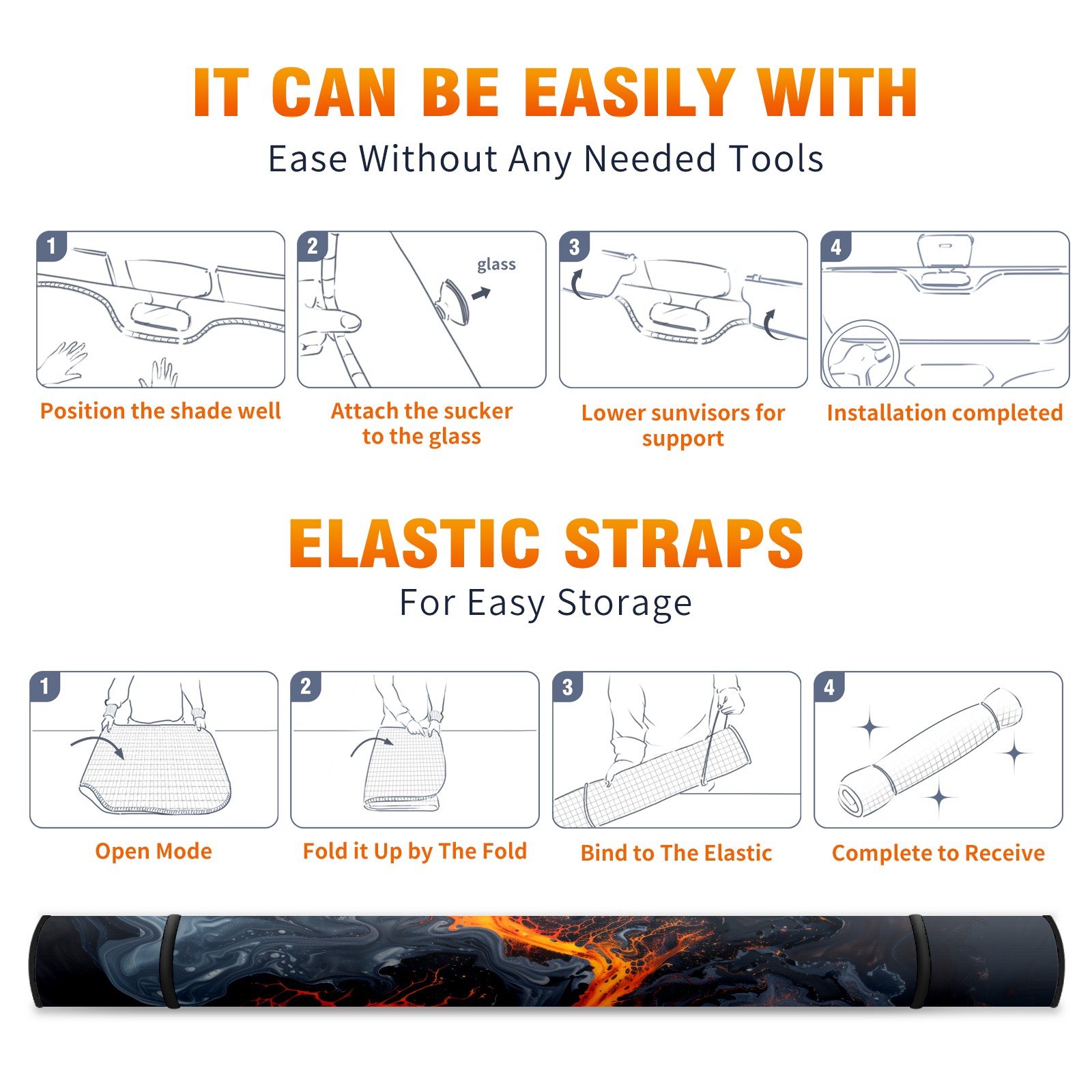 IT CAN BE EASILY WITH
Ease Without Any Needed Tools

1
Position the shade well

2
glass
Attach the sucker to the glass

3
Lower sunvisors for support

4
Installation completed

ELASTIC STRAPS
For Easy Storage

1
Open Mode

2
Fold it Up by The Fold

3
Bind to The Elastic

4
Complete to Receive