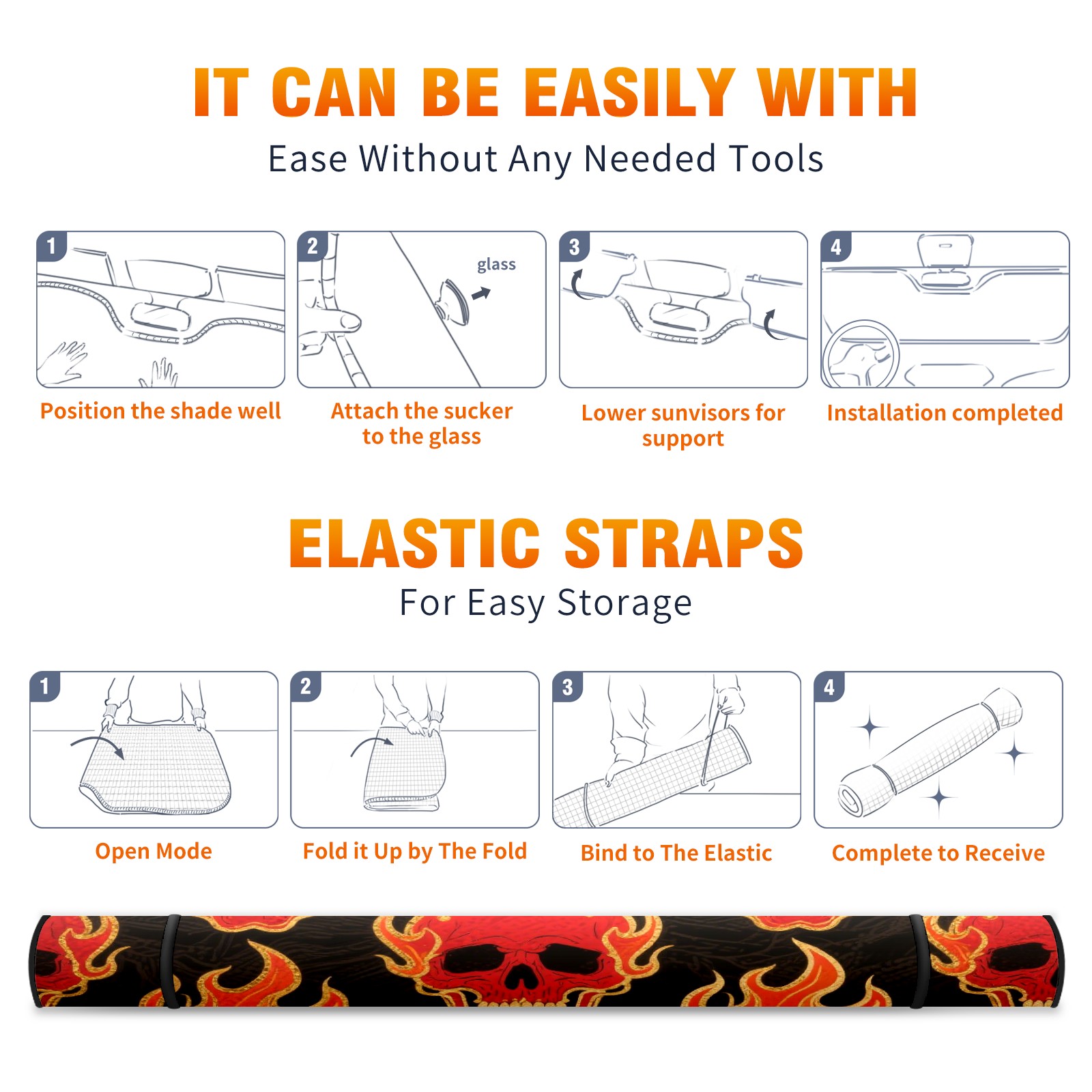 IT CAN BE EASILY WITH
Ease Without Any Needed Tools

1
Position the shade well

2
glass
Attach the sucker to the glass

3
Lower sunvisors for support

4
Installation completed

ELASTIC STRAPS
For Easy Storage

1
Open Mode

2
Fold it Up by The Fold

3
Bind to The Elastic

4
Complete to Receive