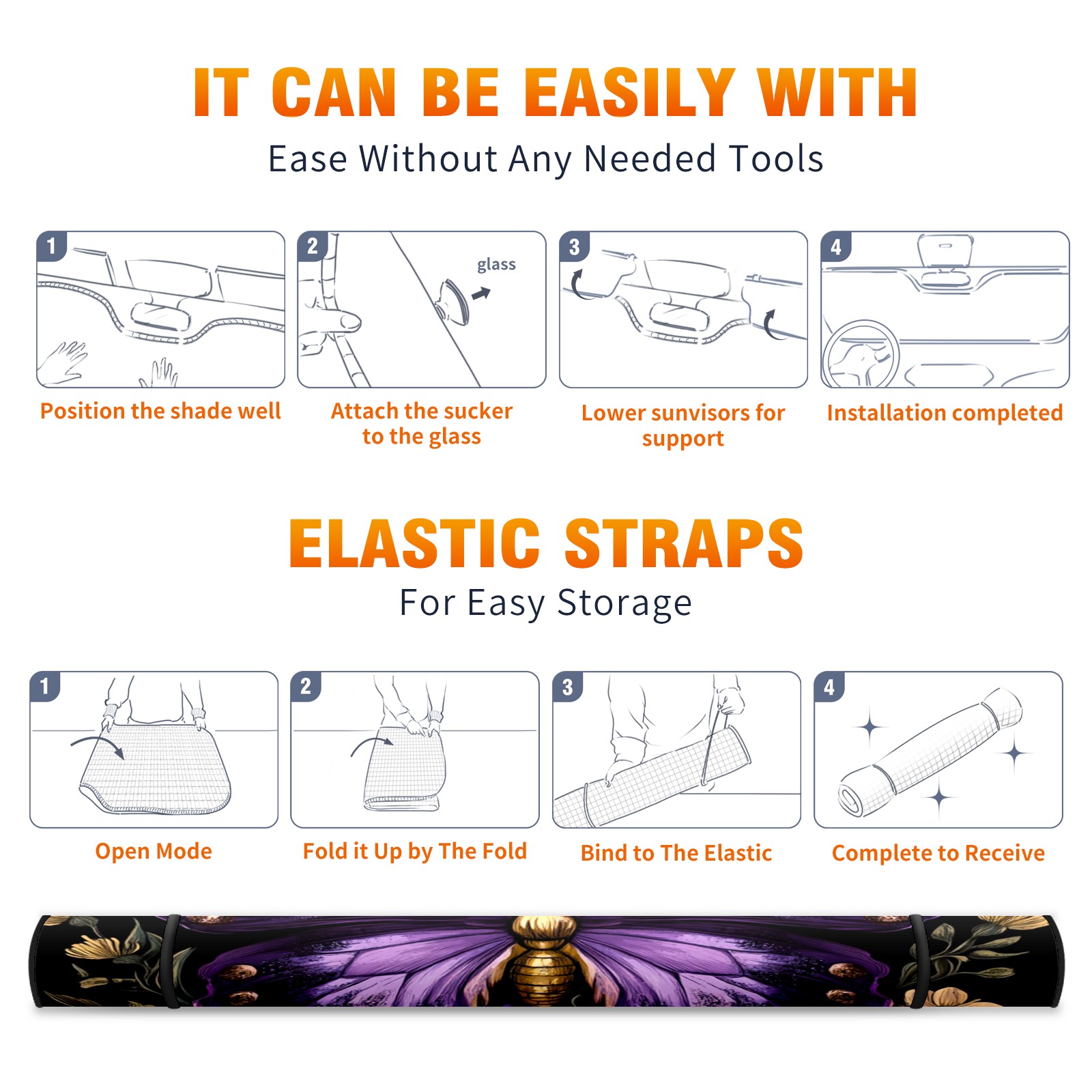 IT CAN BE EASILY WITH
Ease Without Any Needed Tools

1
Position the shade well

2
glass
Attach the sucker to the glass

3
Lower sunvisors for support

4
Installation completed

ELASTIC STRAPS
For Easy Storage

1
Open Mode

2
Fold it Up by The Fold

3
Bind to The Elastic

4
Complete to Receive