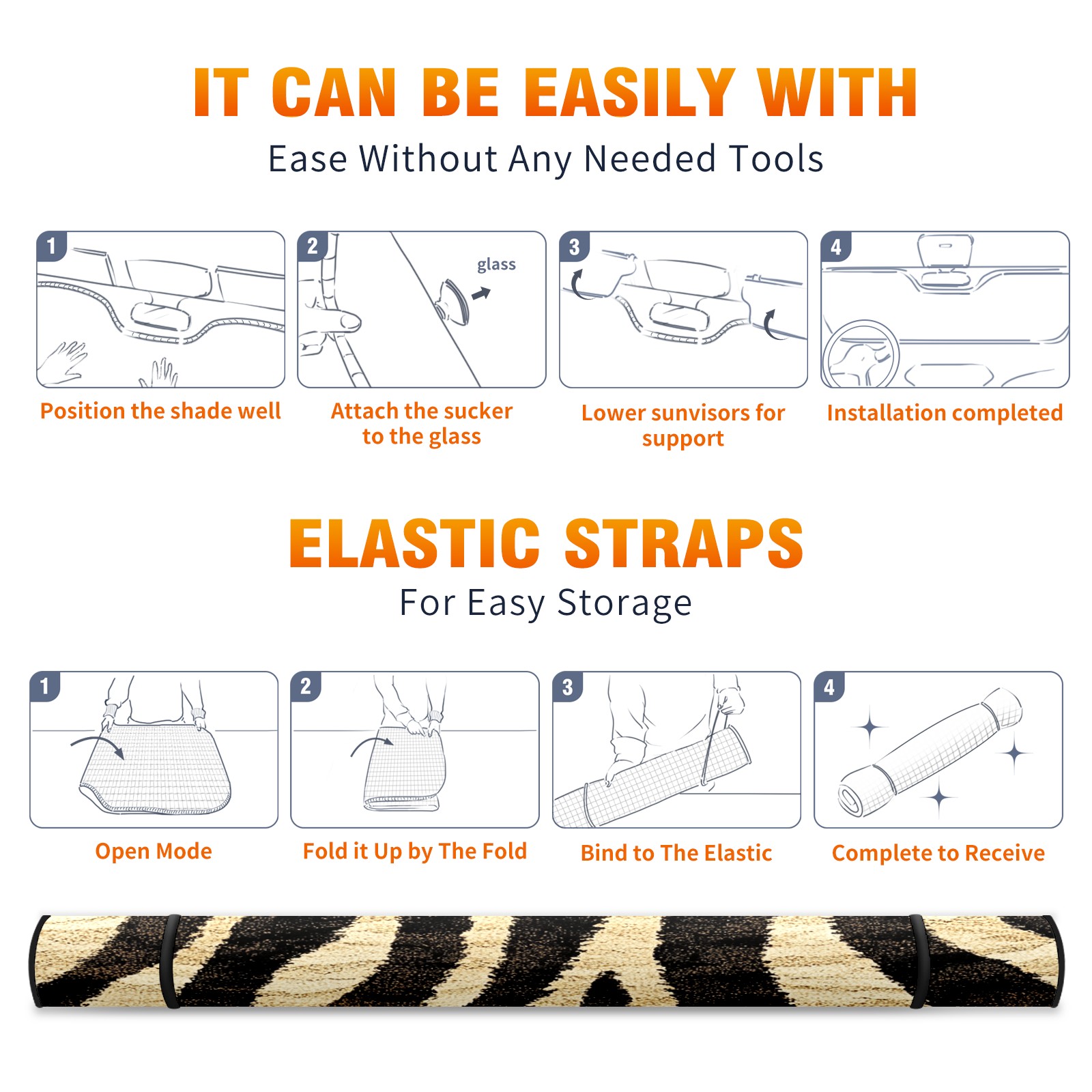 IT CAN BE EASILY WITH
Ease Without Any Needed Tools

1

Position the shade well

2

glass

Attach the sucker to the glass

3

Lower sunvisors for support

4

Installation completed

ELASTIC STRAPS
For Easy Storage

1

Open Mode

2

Fold it Up by The Fold

3

Bind to The Elastic

4

Complete to Receive