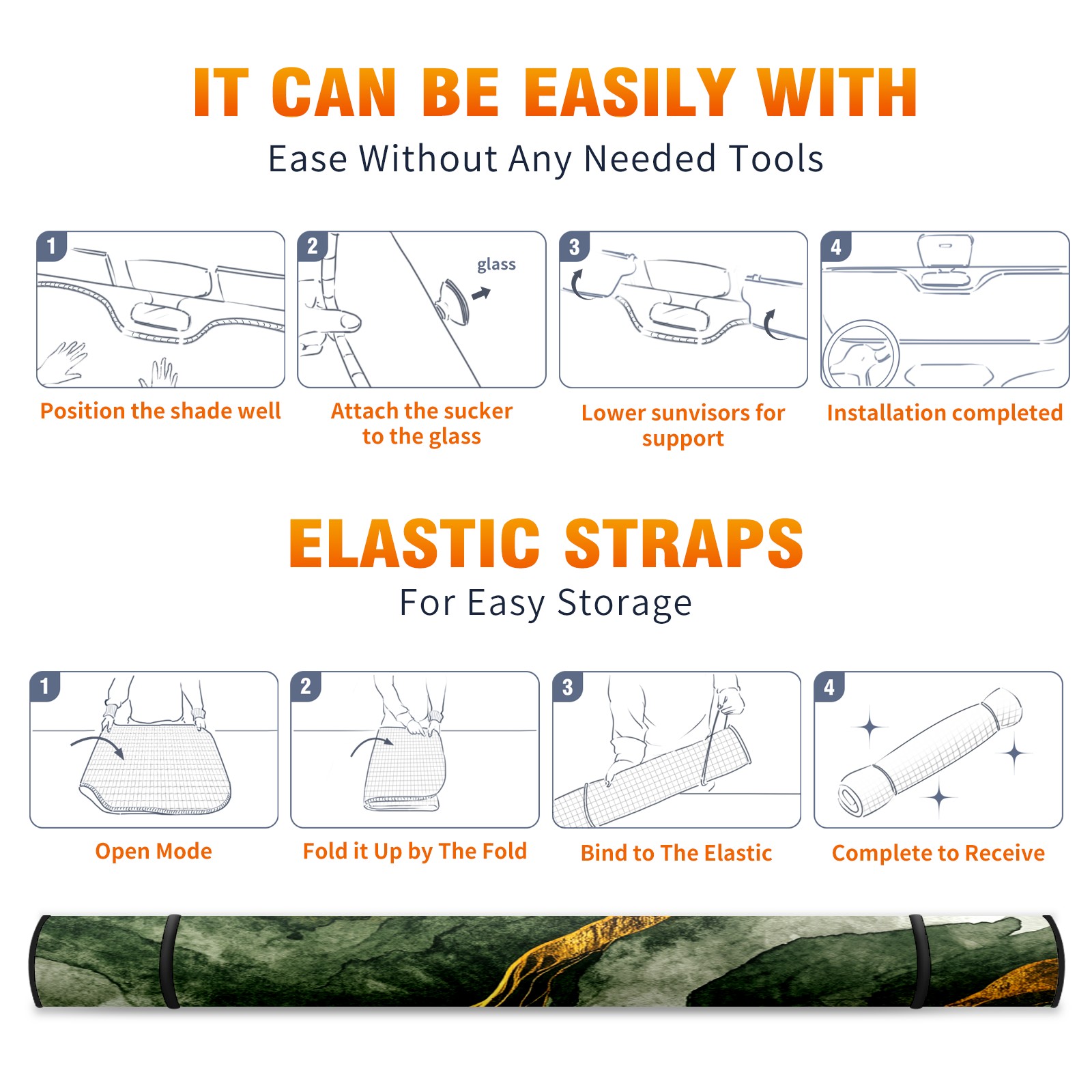 IT CAN BE EASILY WITH

Ease Without Any Needed Tools

1

Position the shade well

2

glass

Attach the sucker to the glass

3

Lower sunvisors for support

4

Installation completed

ELASTIC STRAPS

For Easy Storage

1

Open Mode

2

Fold it Up by The Fold

3

Bind to The Elastic

4

Complete to Receive