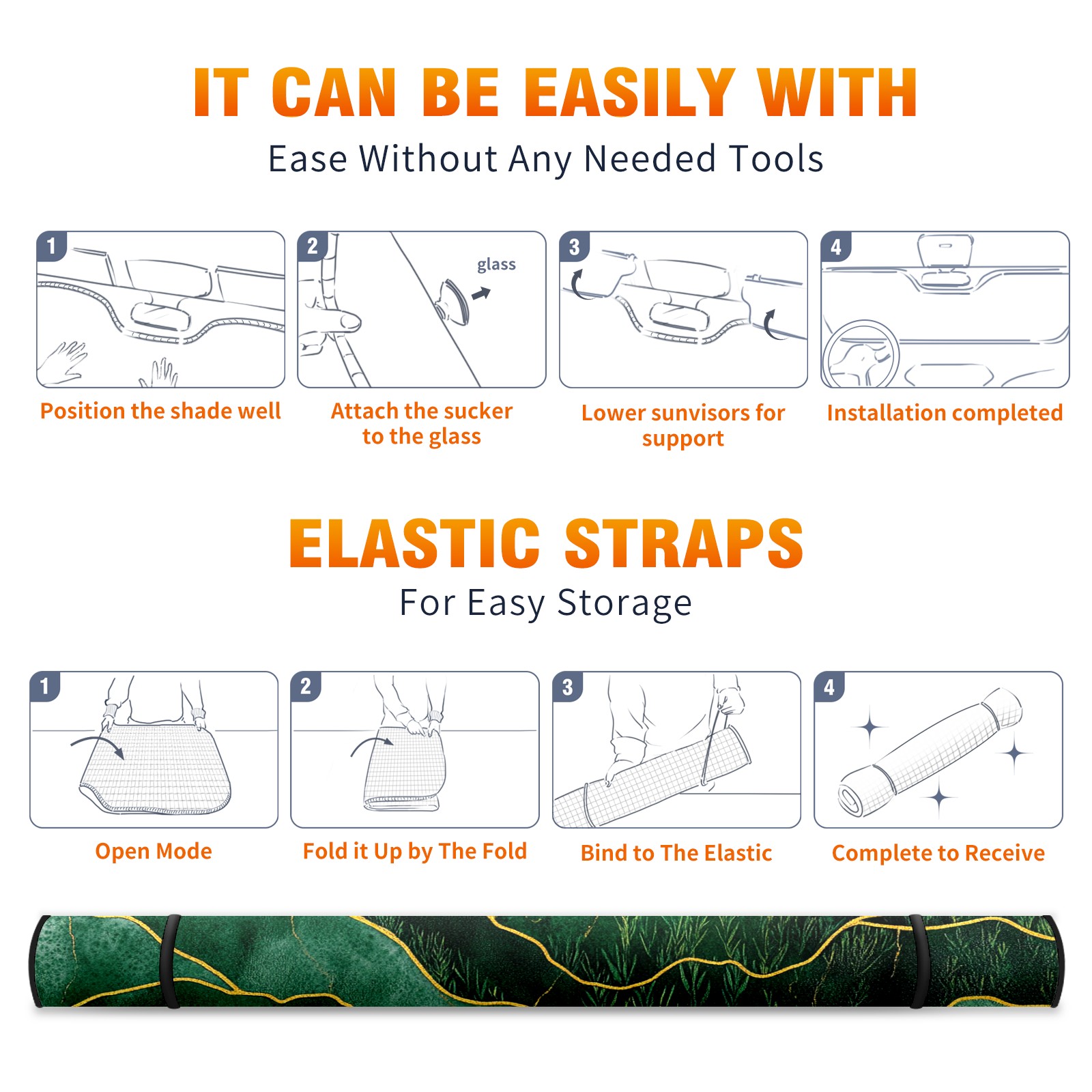 IT CAN BE EASILY WITH

Ease Without Any Needed Tools

1

Position the shade well

2

glass

Attach the sucker to the glass

3

Lower sunvisors for support

4

Installation completed

ELASTIC STRAPS

For Easy Storage

1

Open Mode

2

Fold it Up by The Fold

3

Bind to The Elastic

4

Complete to Receive