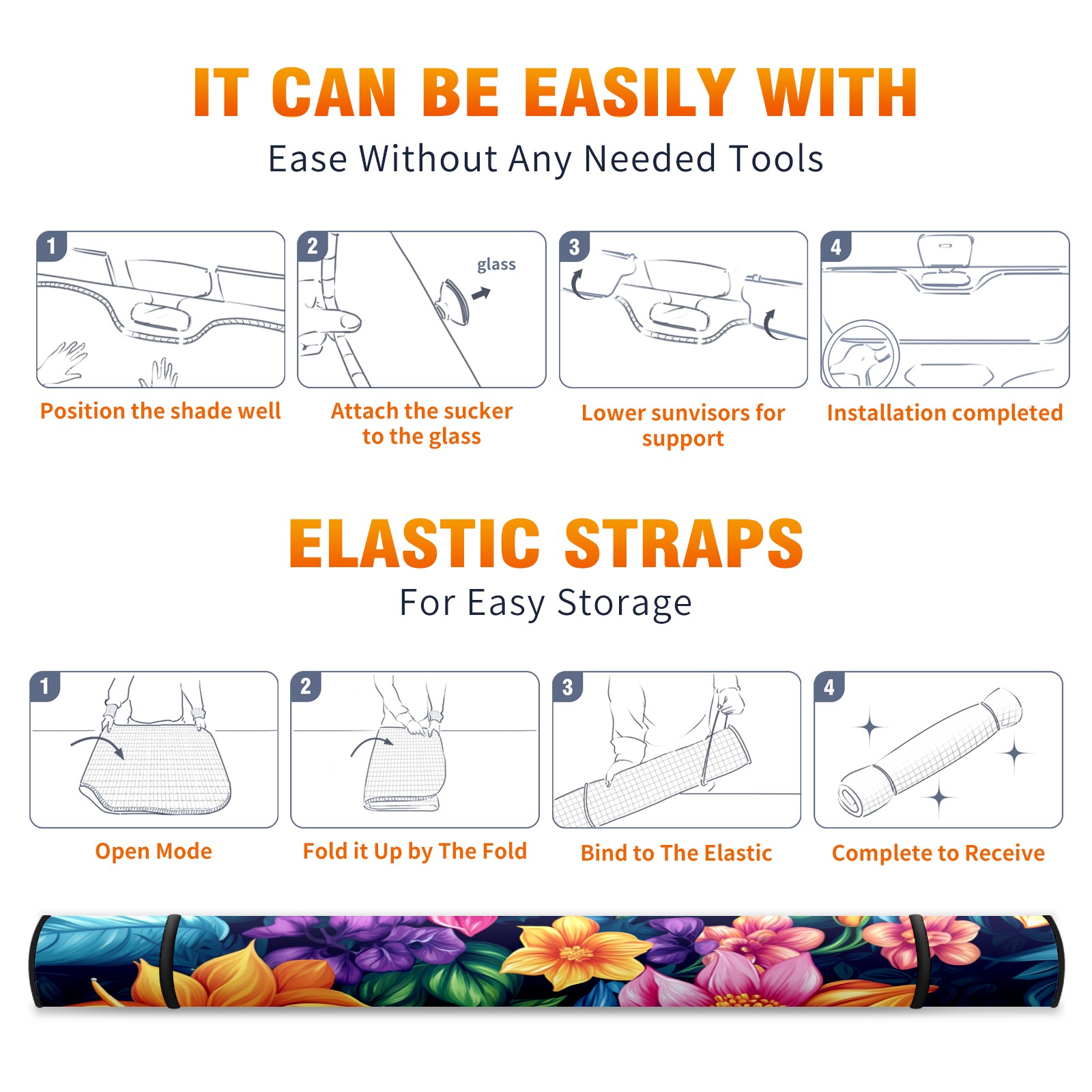 IT CAN BE EASILY WITH

Ease Without Any Needed Tools

1

Position the shade well

2

glass

Attach the sucker to the glass

3

Lower sunvisors for support

4

Installation completed

ELASTIC STRAPS

For Easy Storage

1

Open Mode

2

Fold it Up by The Fold

3

Bind to The Elastic

4

Complete to Receive