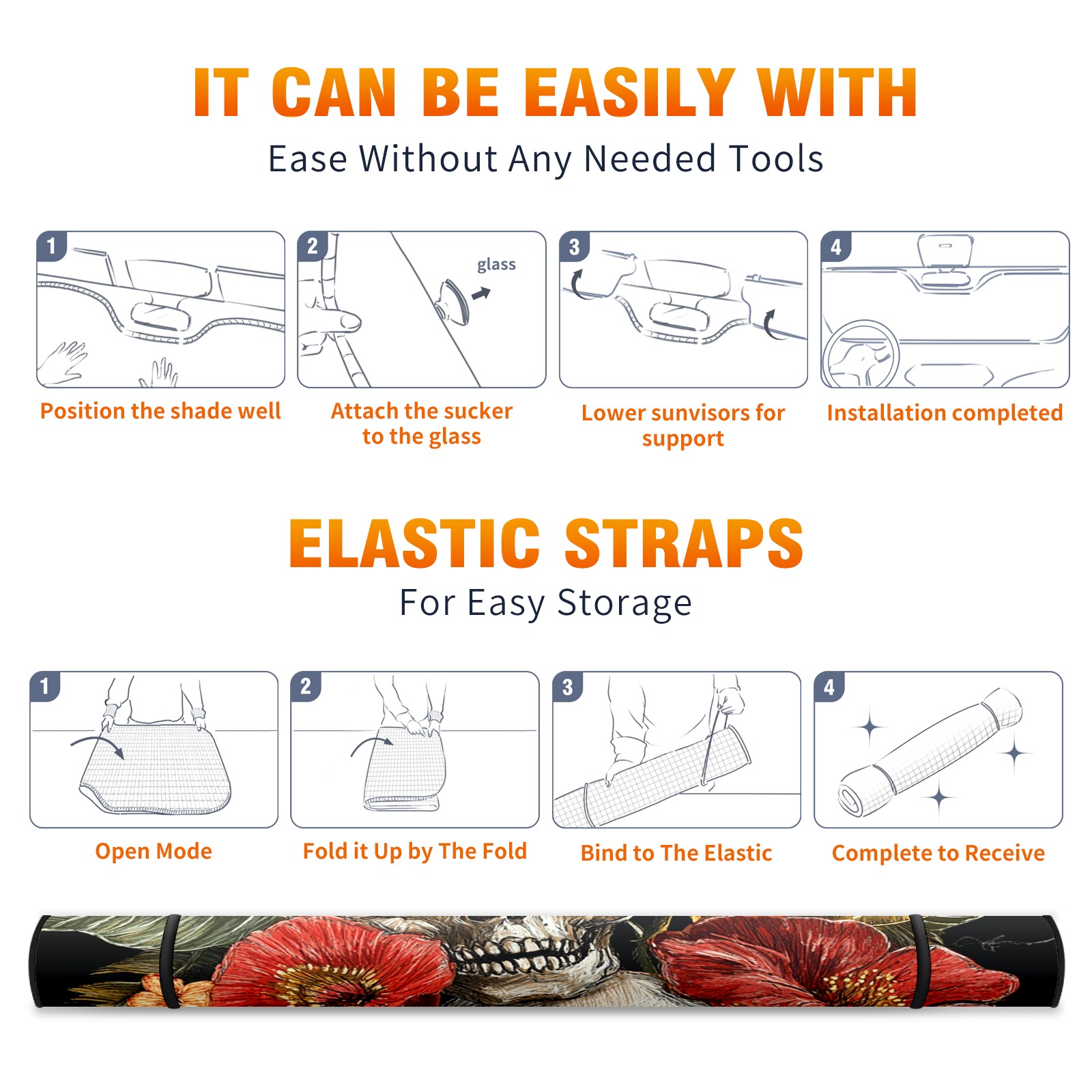 IT CAN BE EASILY WITH
Ease Without Any Needed Tools

1
Position the shade well

2
glass
Attach the sucker to the glass

3
Lower sunvisors for support

4
Installation completed

ELASTIC STRAPS
For Easy Storage

1
Open Mode

2
Fold it Up by The Fold

3
Bind to The Elastic

4
Complete to Receive