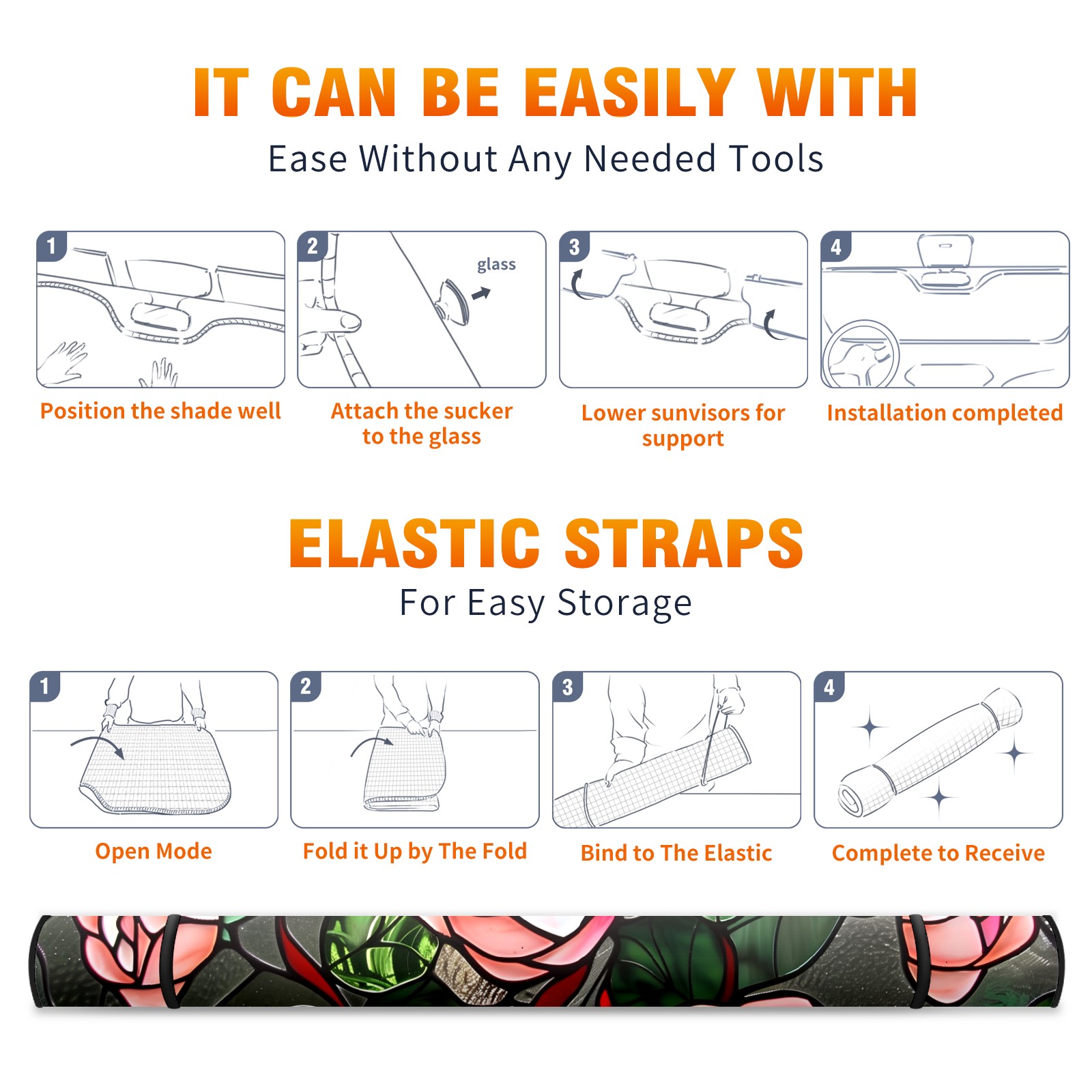 IT CAN BE EASILY WITH
Ease Without Any Needed Tools

1
Position the shade well

2
glass
Attach the sucker to the glass

3
Lower sunvisors for support

4
Installation completed

ELASTIC STRAPS
For Easy Storage

1
Open Mode

2
Fold it Up by The Fold

3
Bind to The Elastic

4
Complete to Receive