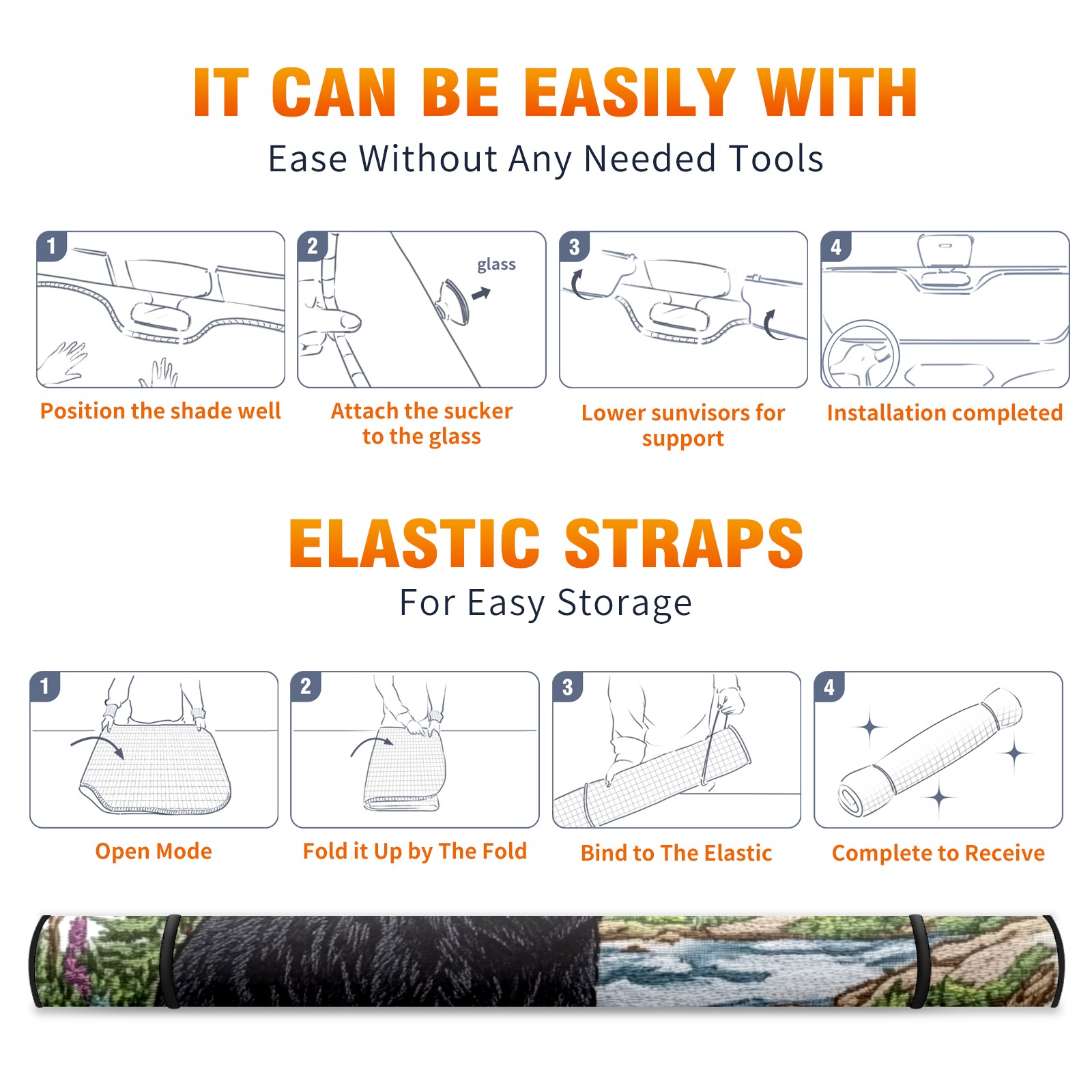 IT CAN BE EASILY WITH

Ease Without Any Needed Tools

1

Position the shade well

2

glass

Attach the sucker to the glass

3

Lower sunvisors for support

4

Installation completed

ELASTIC STRAPS

For Easy Storage

1

Open Mode

2

Fold it Up by The Fold

3

Bind to The Elastic

4

Complete to Receive