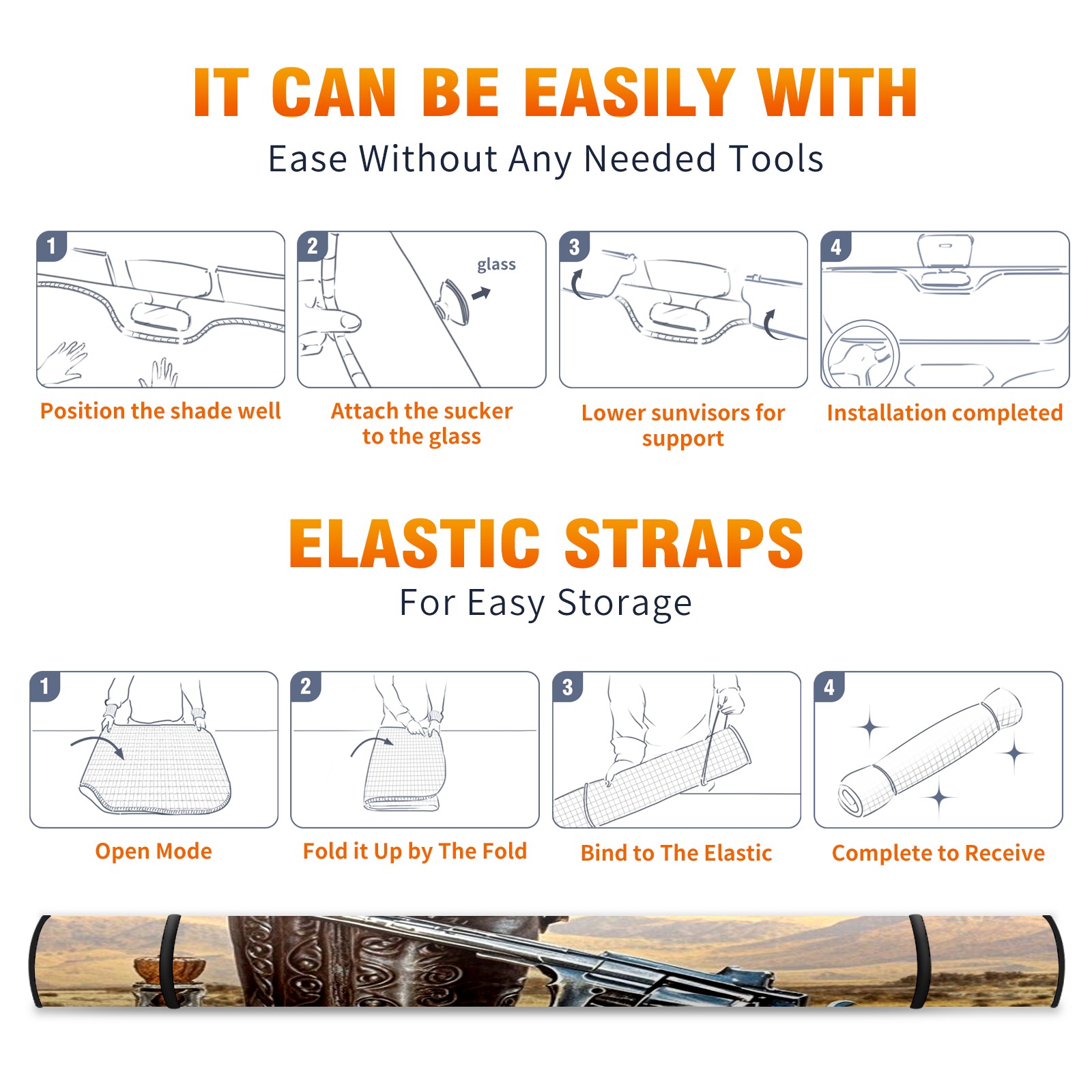 IT CAN BE EASILY WITH
Ease Without Any Needed Tools

1
Position the shade well

2
glass
Attach the sucker to the glass

3
Lower sunvisors for support

4
Installation completed

ELASTIC STRAPS
For Easy Storage

1
Open Mode

2
Fold it Up by The Fold

3
Bind to The Elastic

4
Complete to Receive