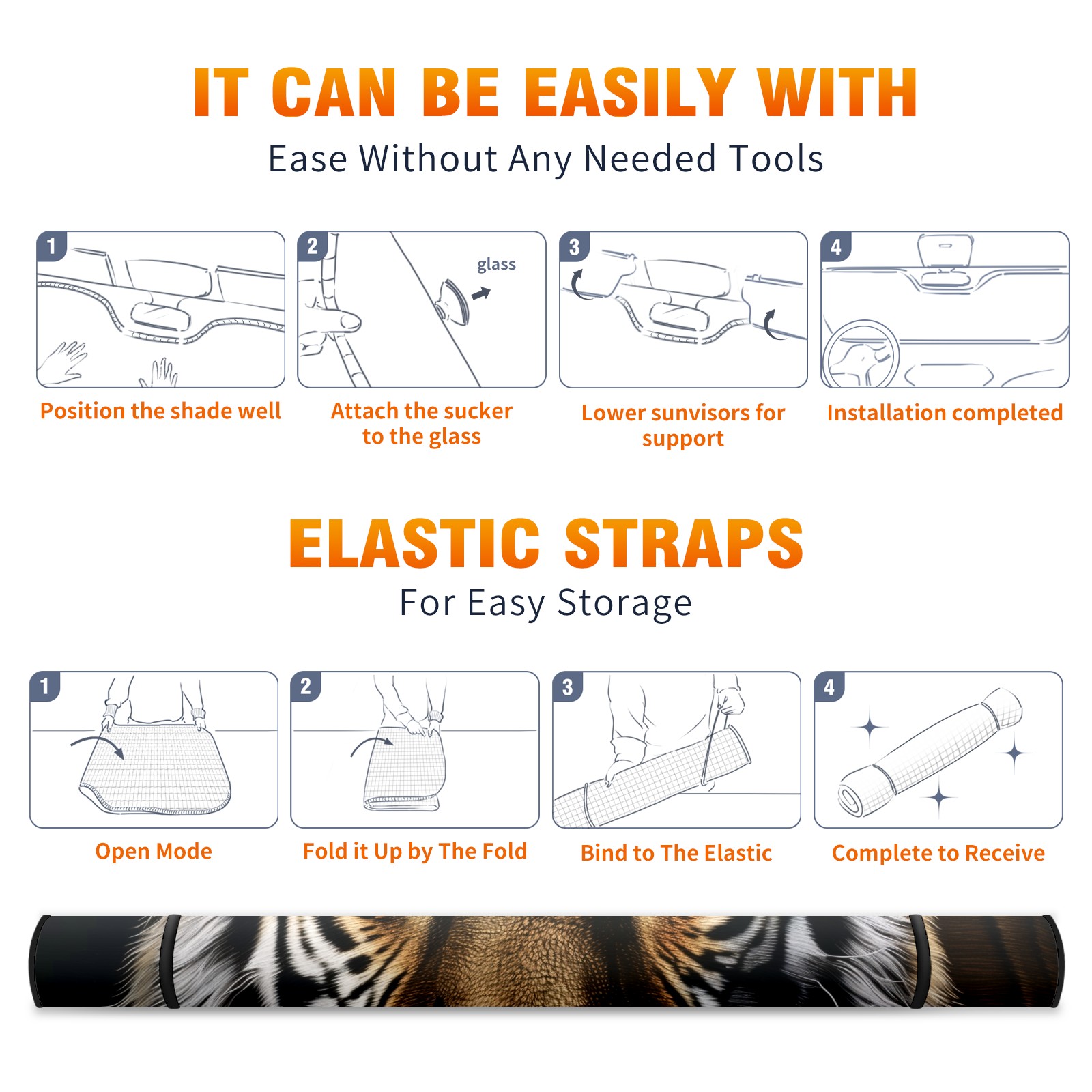 IT CAN BE EASILY WITH

Ease Without Any Needed Tools

1

Position the shade well

2

glass

Attach the sucker to the glass

3

Lower sunvisors for support

4

Installation completed

ELASTIC STRAPS

For Easy Storage

1

Open Mode

2

Fold it Up by The Fold

3

Bind to The Elastic

4

Complete to Receive