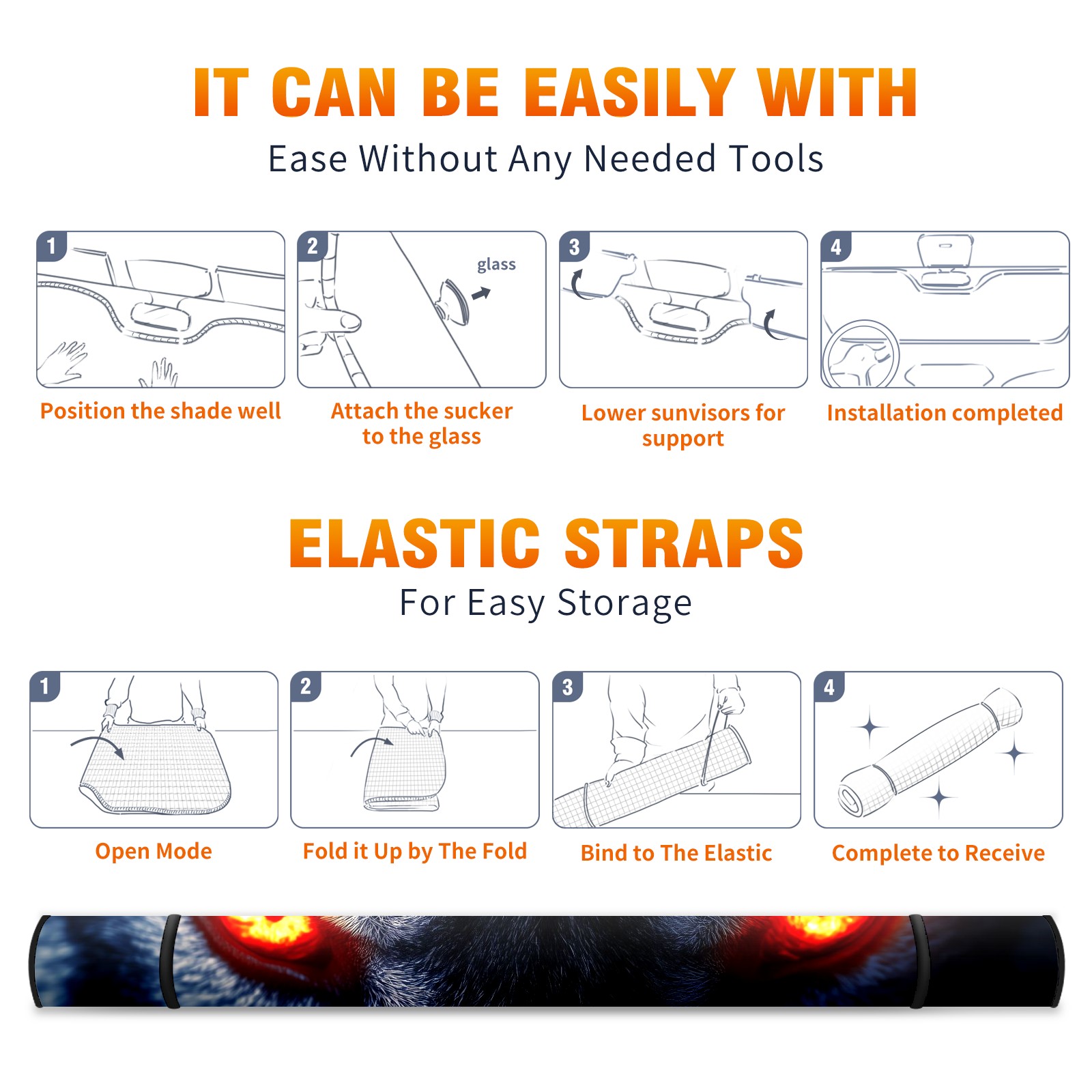 IT CAN BE EASILY WITH

Ease Without Any Needed Tools

1

Position the shade well

2

glass

Attach the sucker to the glass

3

Lower sunvisors for support

4

Installation completed

ELASTIC STRAPS

For Easy Storage

1

Open Mode

2

Fold it Up by The Fold

3

Bind to The Elastic

4

Complete to Receive