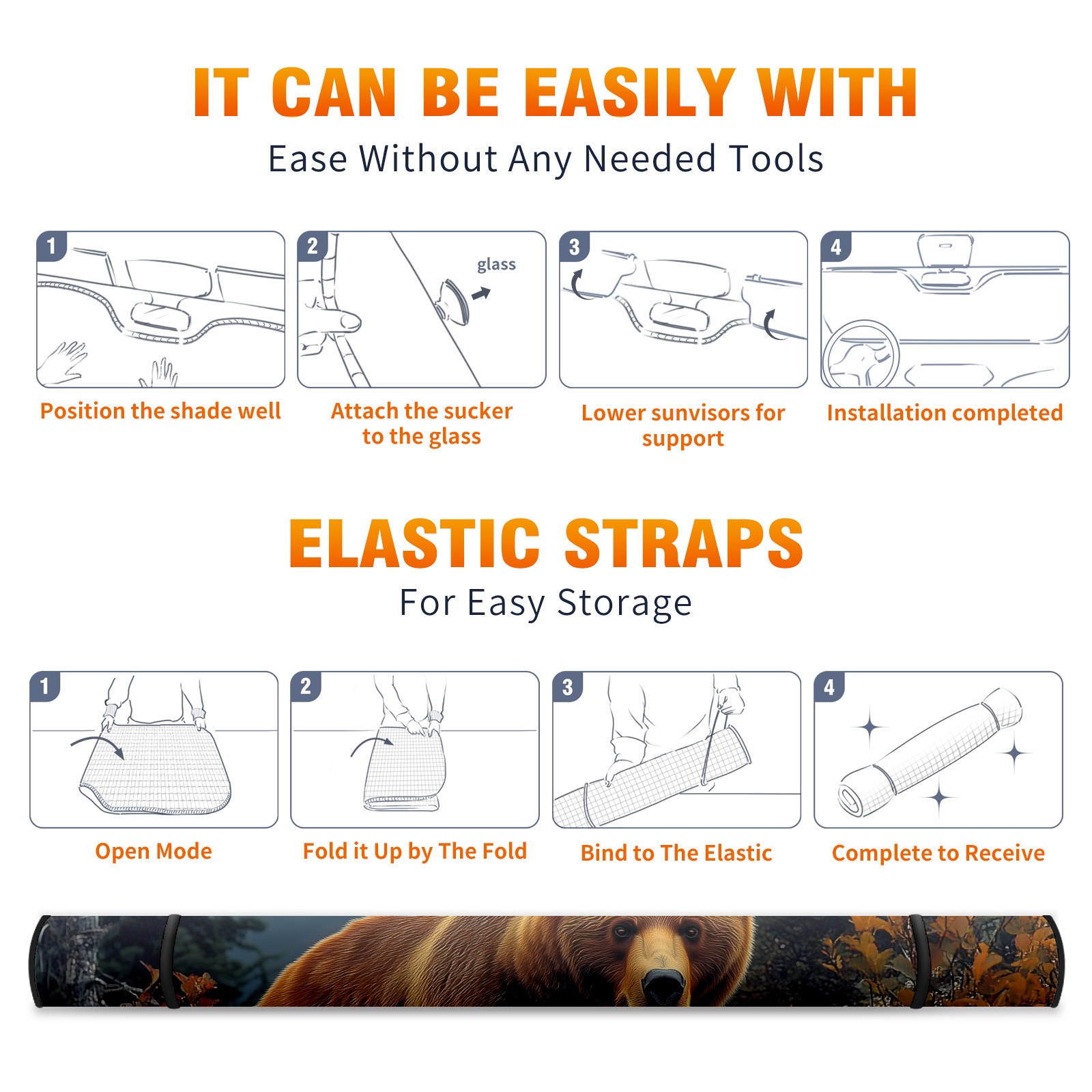 IT CAN BE EASILY WITH
Ease Without Any Needed Tools

1

Position the shade well

2

glass

Attach the sucker to the glass

3

Lower sunvisors for support

4

Installation completed

ELASTIC STRAPS
For Easy Storage

1

Open Mode

2

Fold it Up by The Fold

3

Bind to The Elastic

4

Complete to Receive