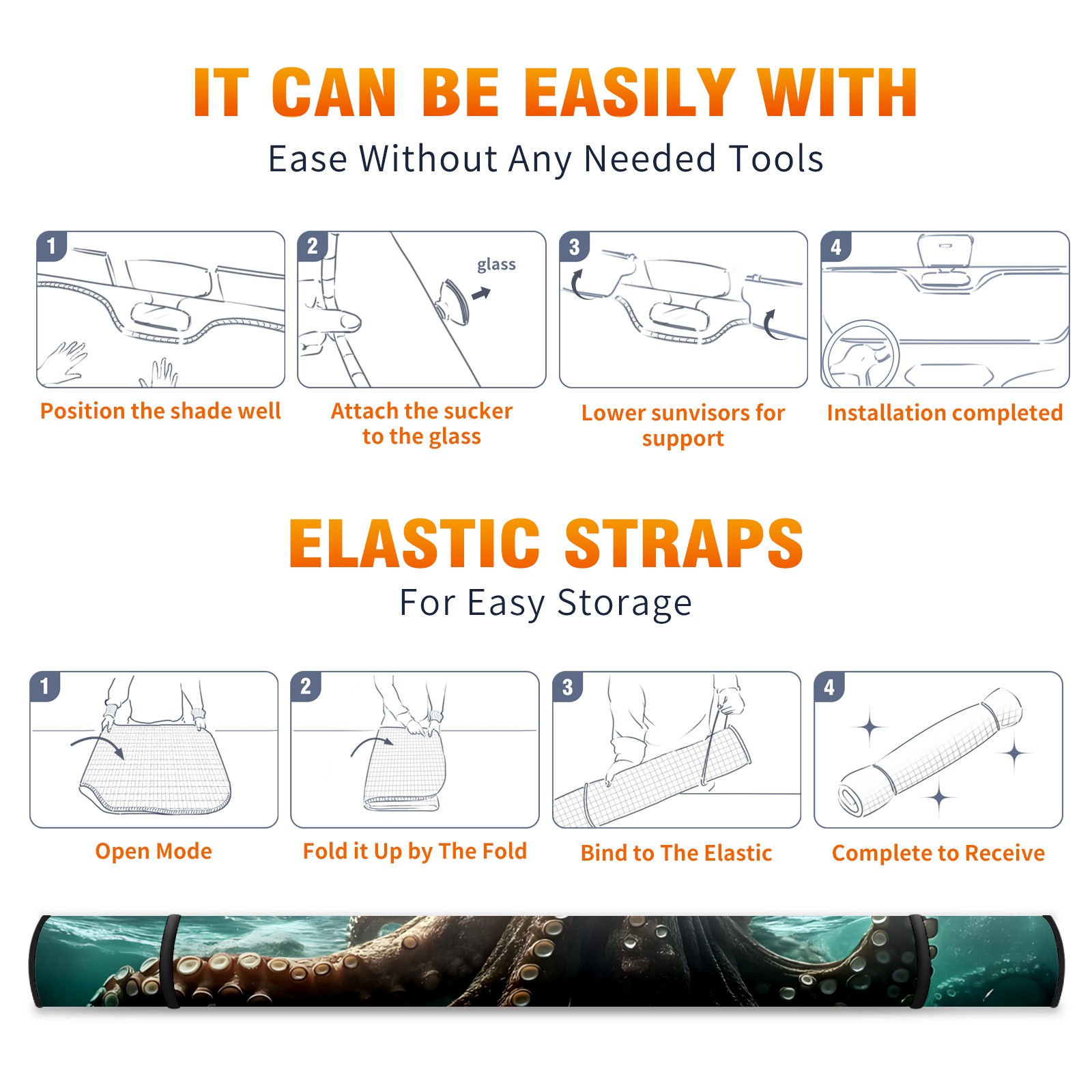 IT CAN BE EASILY WITH
Ease Without Any Needed Tools

1
Position the shade well

2
glass
Attach the sucker to the glass

3
Lower sunvisors for support

4
Installation completed

ELASTIC STRAPS
For Easy Storage

1
Open Mode

2
Fold it Up by The Fold

3
Bind to The Elastic

4
Complete to Receive