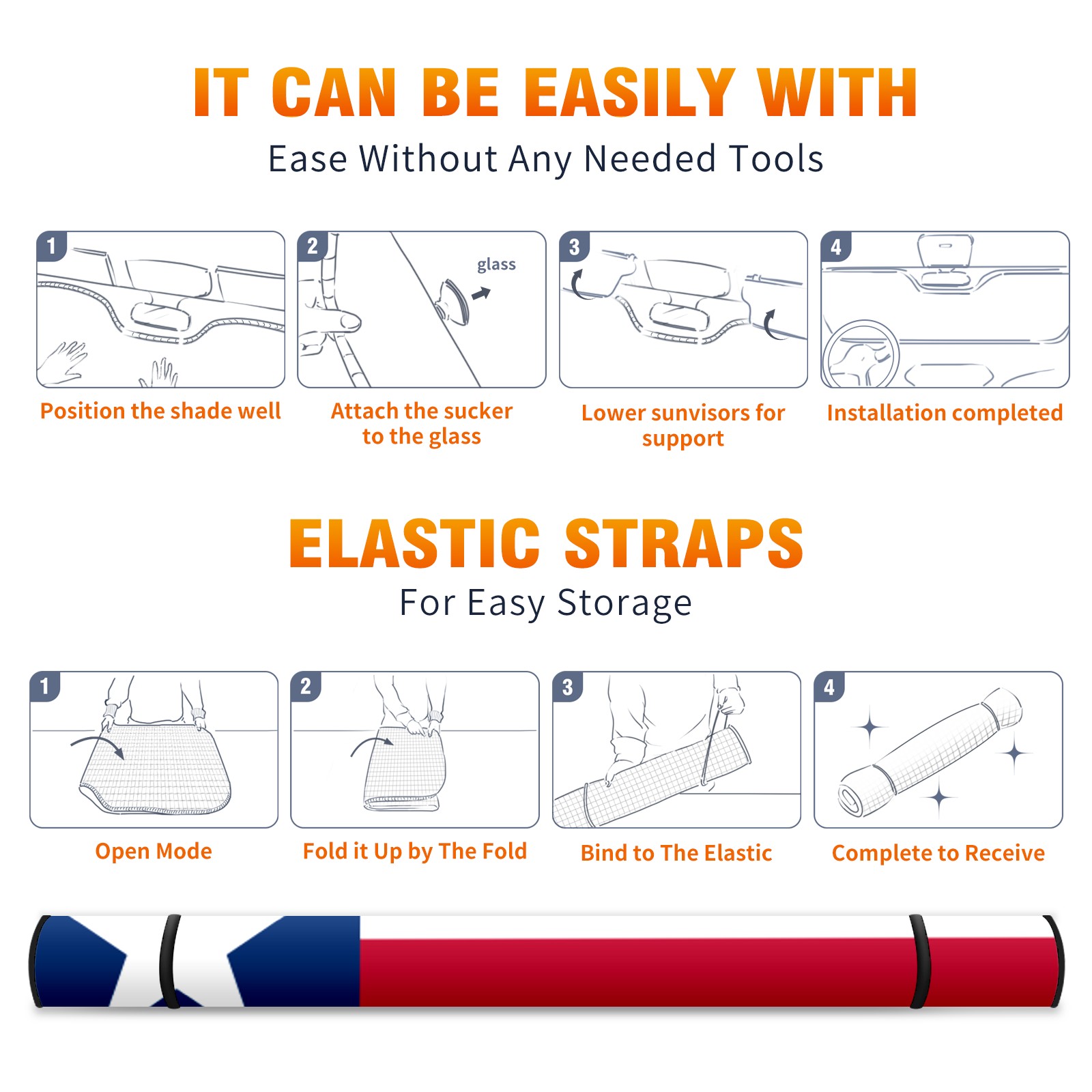 IT CAN BE EASILY WITH
Ease Without Any Needed Tools

1
Position the shade well

2
glass
Attach the sucker to the glass

3
Lower sunvisors for support

4
Installation completed

ELASTIC STRAPS
For Easy Storage

1
Open Mode

2
Fold it Up by The Fold

3
Bind to The Elastic

4
Complete to Receive