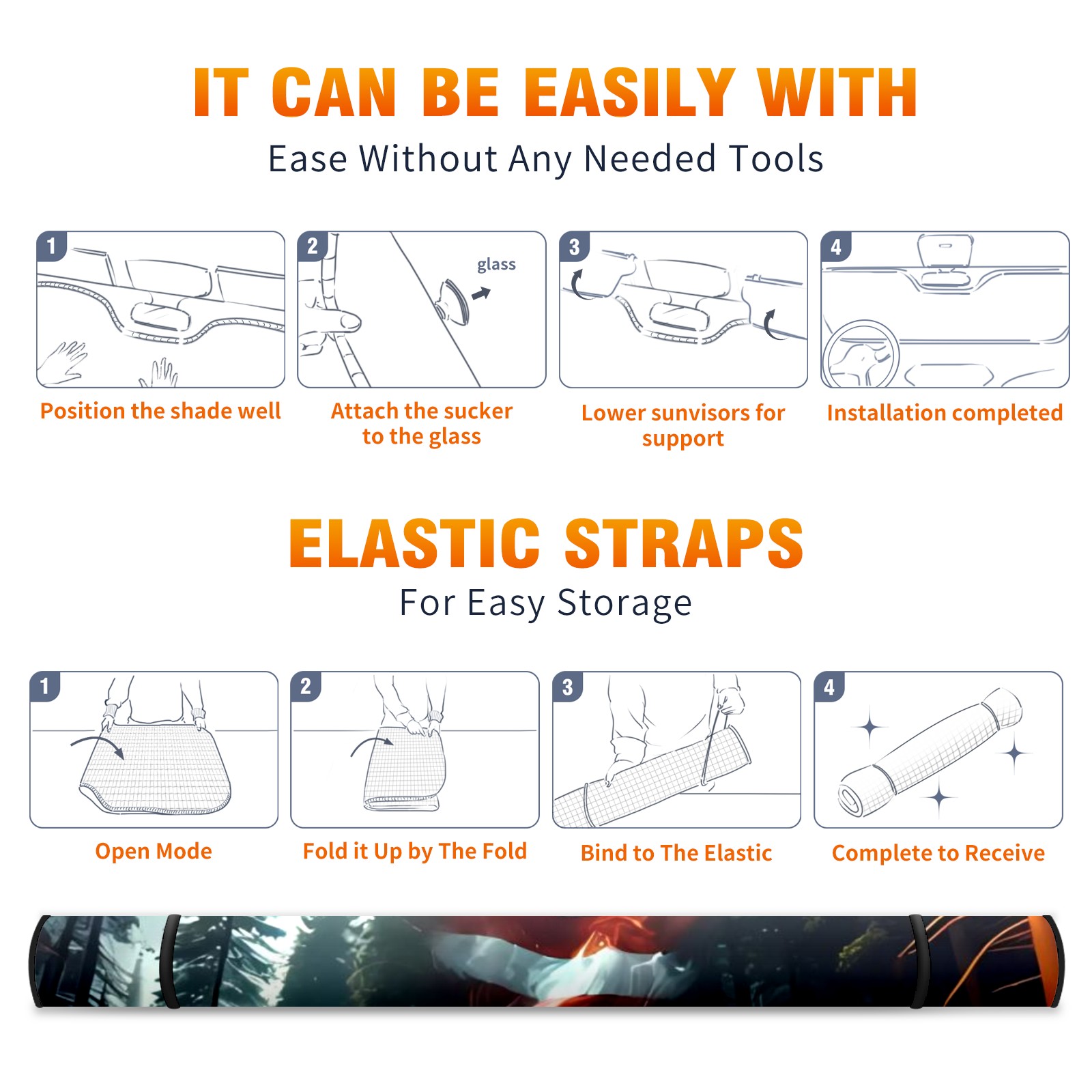 IT CAN BE EASILY WITH
Ease Without Any Needed Tools

1
Position the shade well

2
glass
Attach the sucker to the glass

3
Lower sunvisors for support

4
Installation completed

ELASTIC STRAPS
For Easy Storage

1
Open Mode

2
Fold it Up by The Fold

3
Bind to The Elastic

4
Complete to Receive