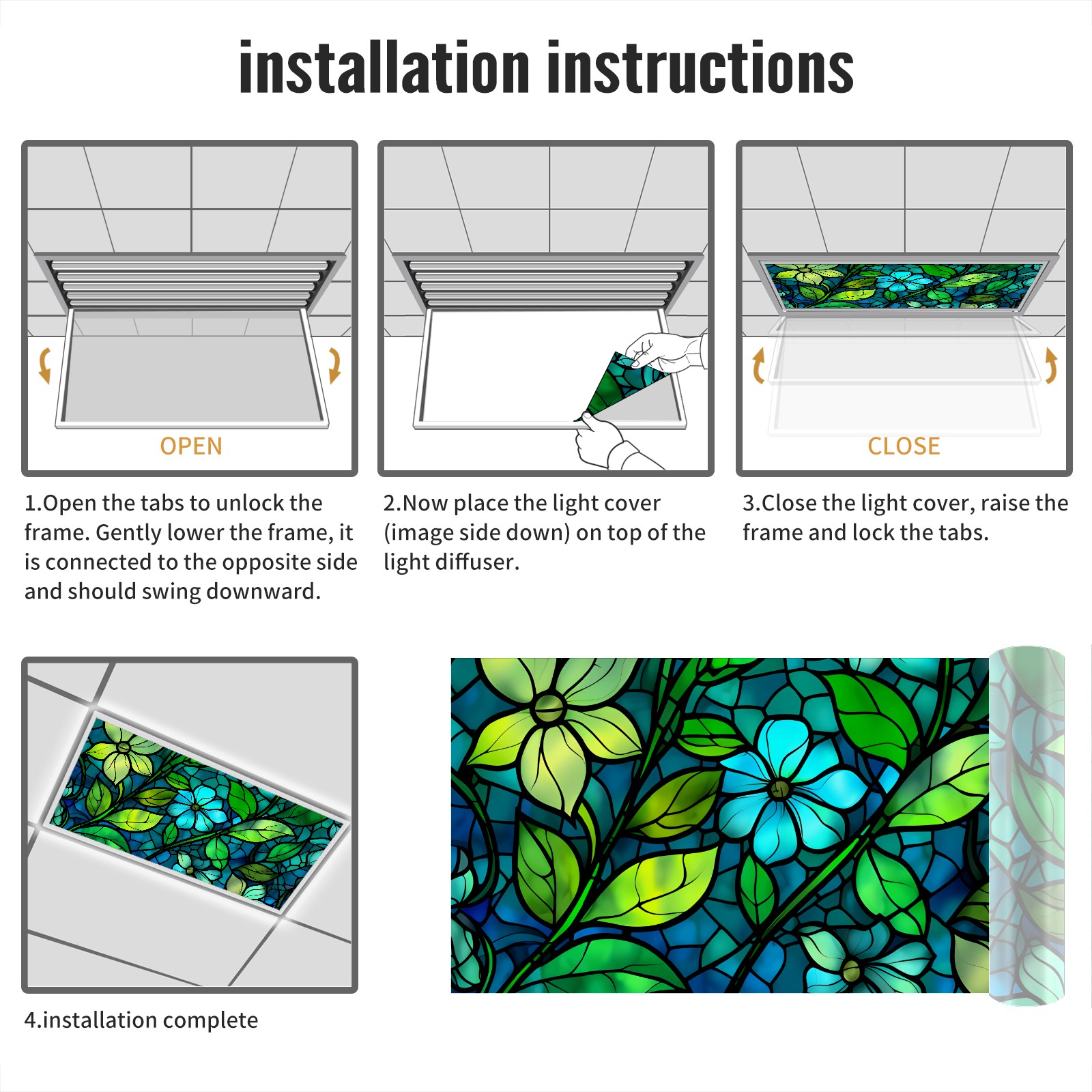 installation instructions

OPEN

1.Open the tabs to unlock the frame. Gently lower the frame, it is connected to the opposite side and should swing downward.

2.Now place the light cover (image side down) on top of the light diffuser.

CLOSE

3.Close the light cover, raise the frame and lock the tabs.

4.installation complete