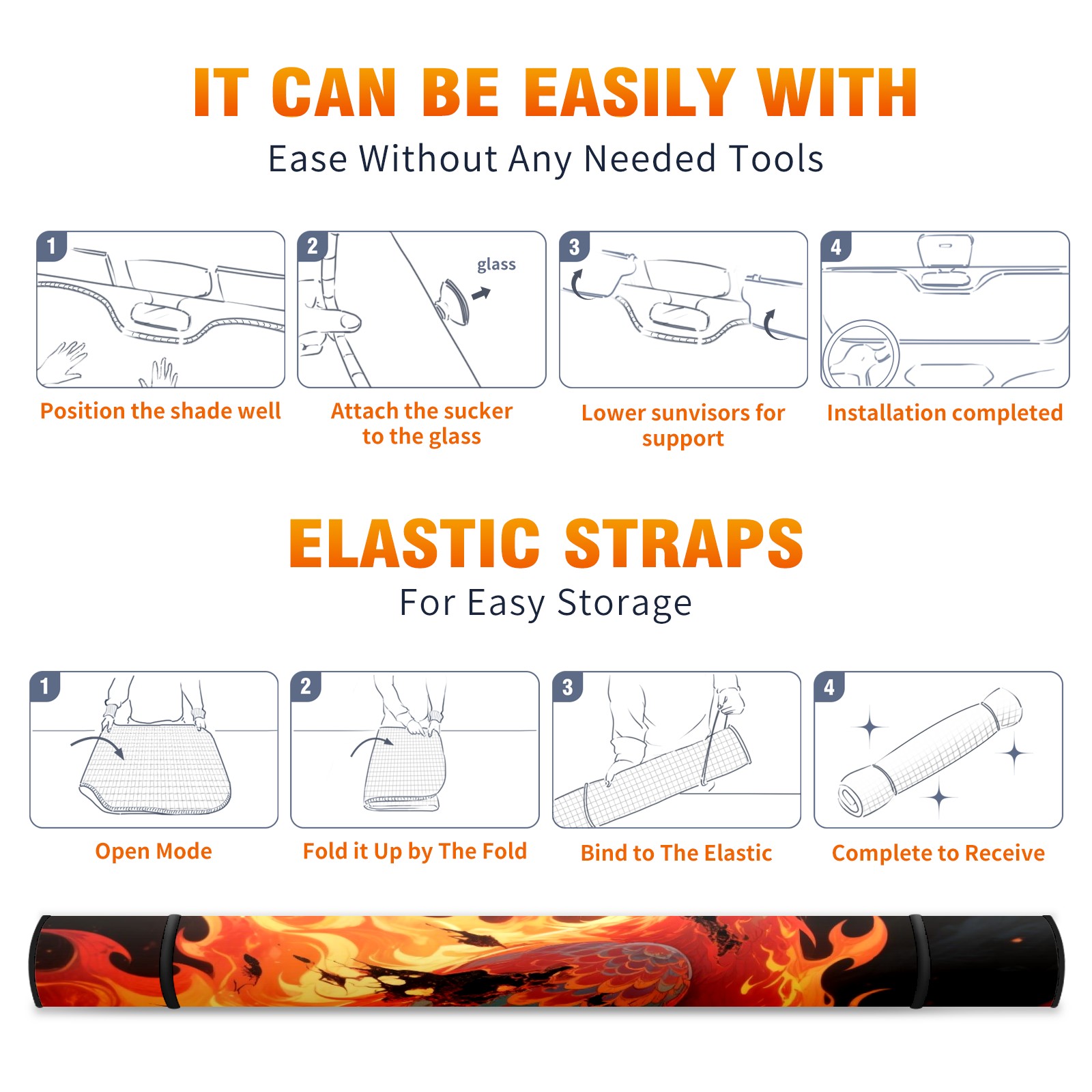 IT CAN BE EASILY WITH

Ease Without Any Needed Tools

1

Position the shade well

2

glass

Attach the sucker to the glass

3

Lower sunvisors for support

4

Installation completed

ELASTIC STRAPS

For Easy Storage

1

Open Mode

2

Fold it Up by The Fold

3

Bind to The Elastic

4

Complete to Receive