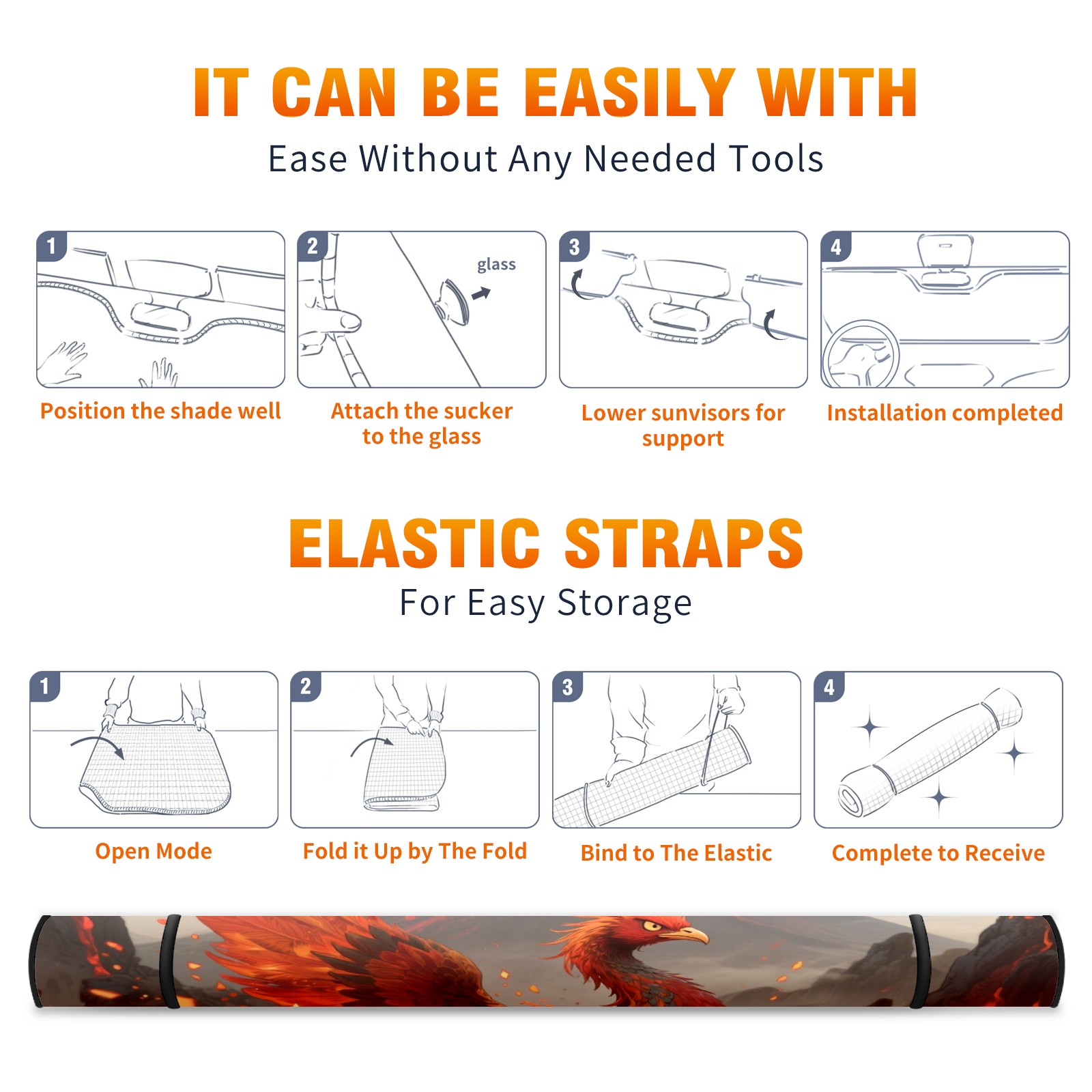 IT CAN BE EASILY WITH
Ease Without Any Needed Tools

1
Position the shade well

2
glass
Attach the sucker to the glass

3
Lower sunvisors for support

4
Installation completed

ELASTIC STRAPS
For Easy Storage

1
Open Mode

2
Fold it Up by The Fold

3
Bind to The Elastic

4
Complete to Receive