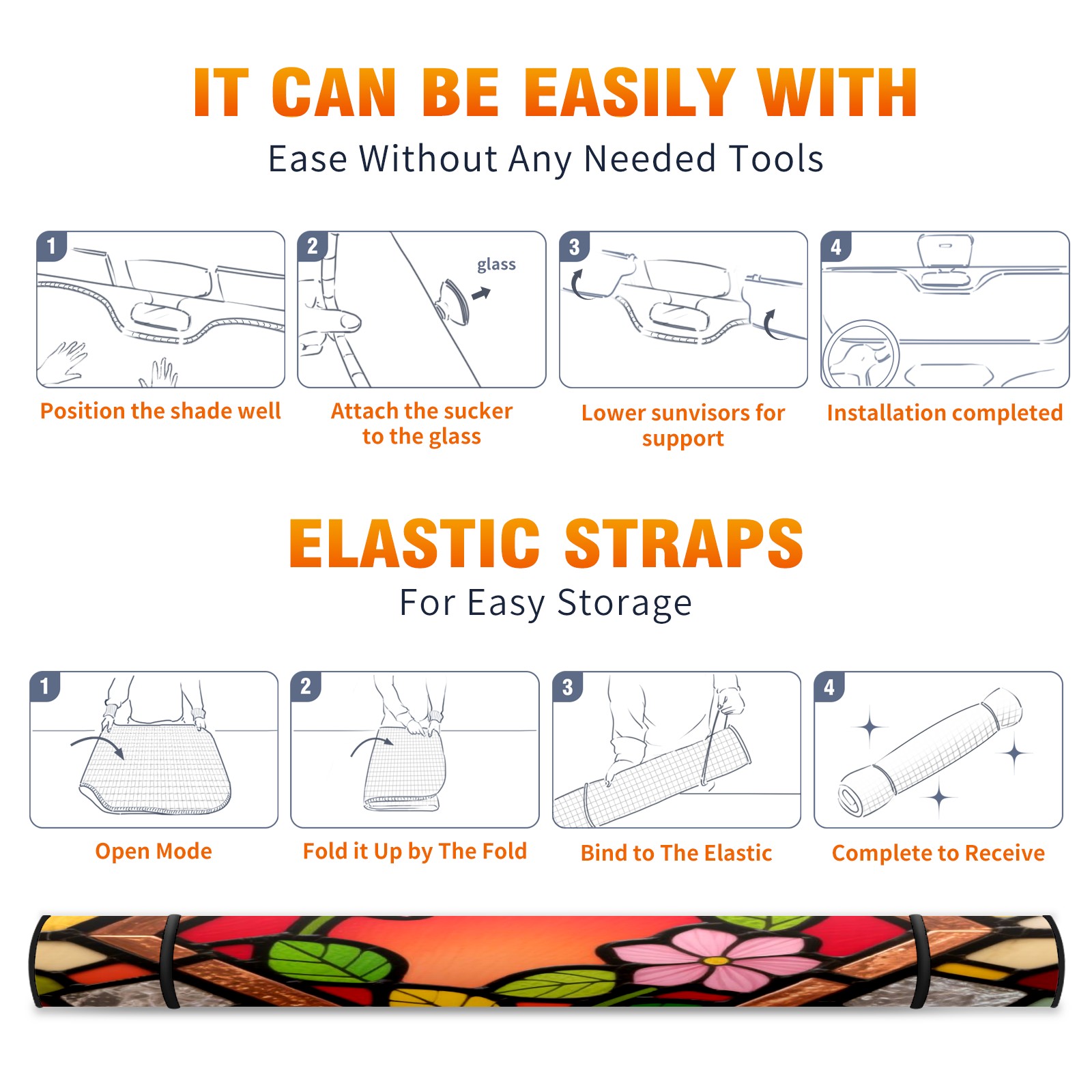 IT CAN BE EASILY WITH

Ease Without Any Needed Tools

1

Position the shade well

2

glass

Attach the sucker to the glass

3

Lower sunvisors for support

4

Installation completed

ELASTIC STRAPS

For Easy Storage

1

Open Mode

2

Fold it Up by The Fold

3

Bind to The Elastic

4

Complete to Receive